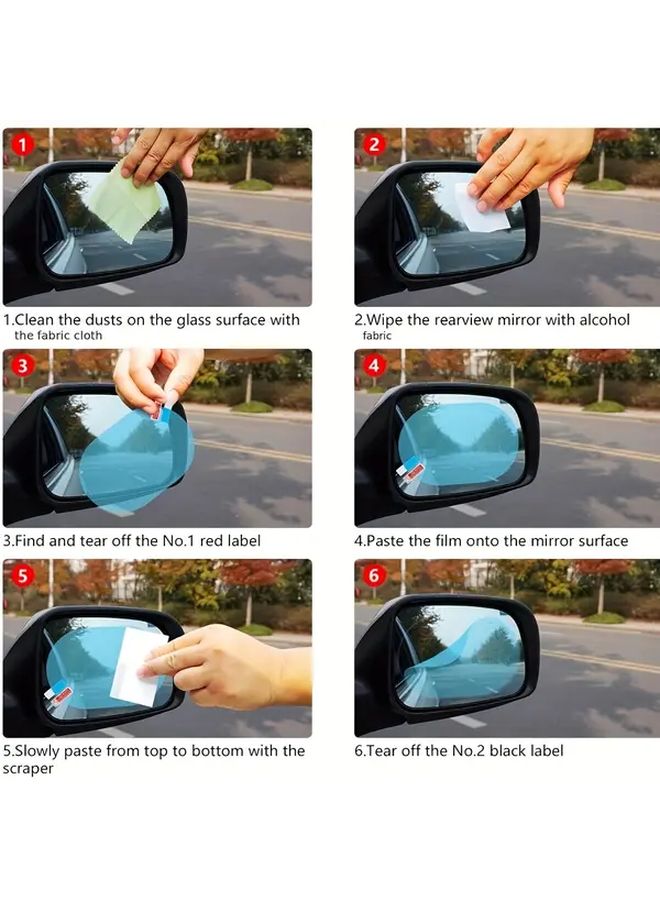 1

1.Clean the dusts on the glass surface with the fabric cloth

2

2.Wipe the rearview mirror with alcohol fabric

3

3.Find and tear off the No.1 red label

4

4.Paste the film onto the mirror surface

5

5.Slowly paste from top to bottom with the scraper

6

6.Tear off the No.2 black label