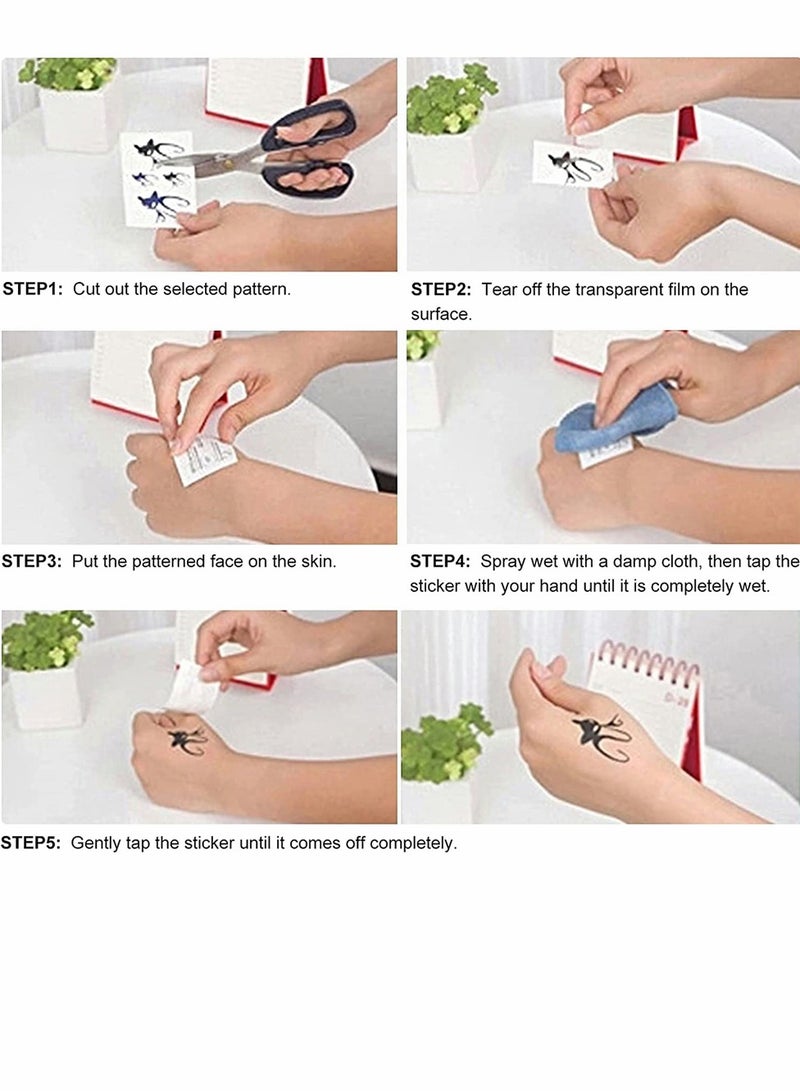 STEP1: Cut out the selected pattern.

STEP2: Tear off the transparent film on the surface.

STEP3: Put the patterned face on the skin.

STEP4: Spray wet with a damp cloth, then tap the sticker with your hand until it is completely wet.

STEP5: Gently tap the sticker until it comes off completely.