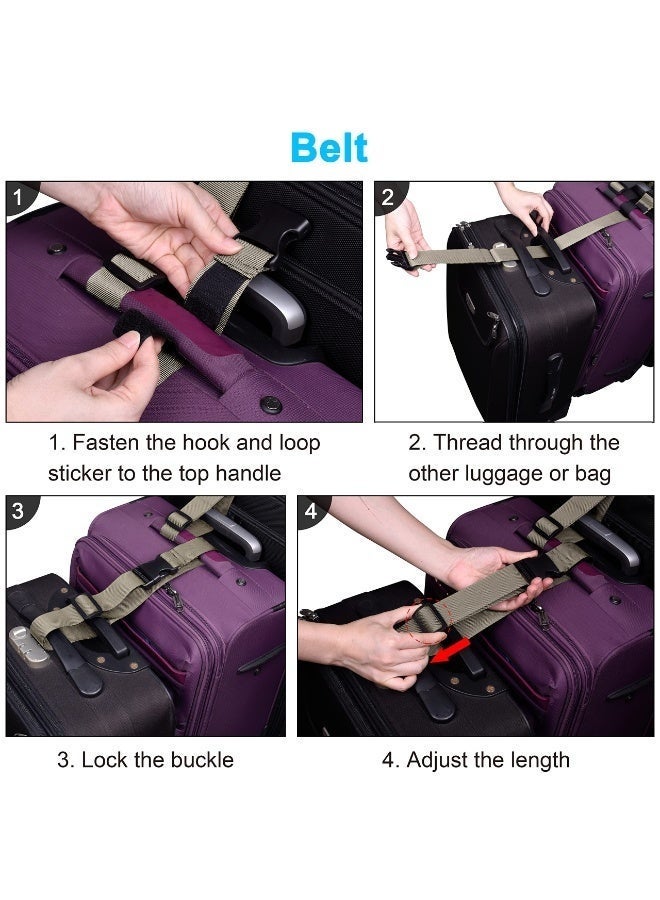 Belt

1

2

1. Fasten the hook and loop sticker to the top handle

2. Thread through the other luggage or bag

3

4

3. Lock the buckle

4. Adjust the length