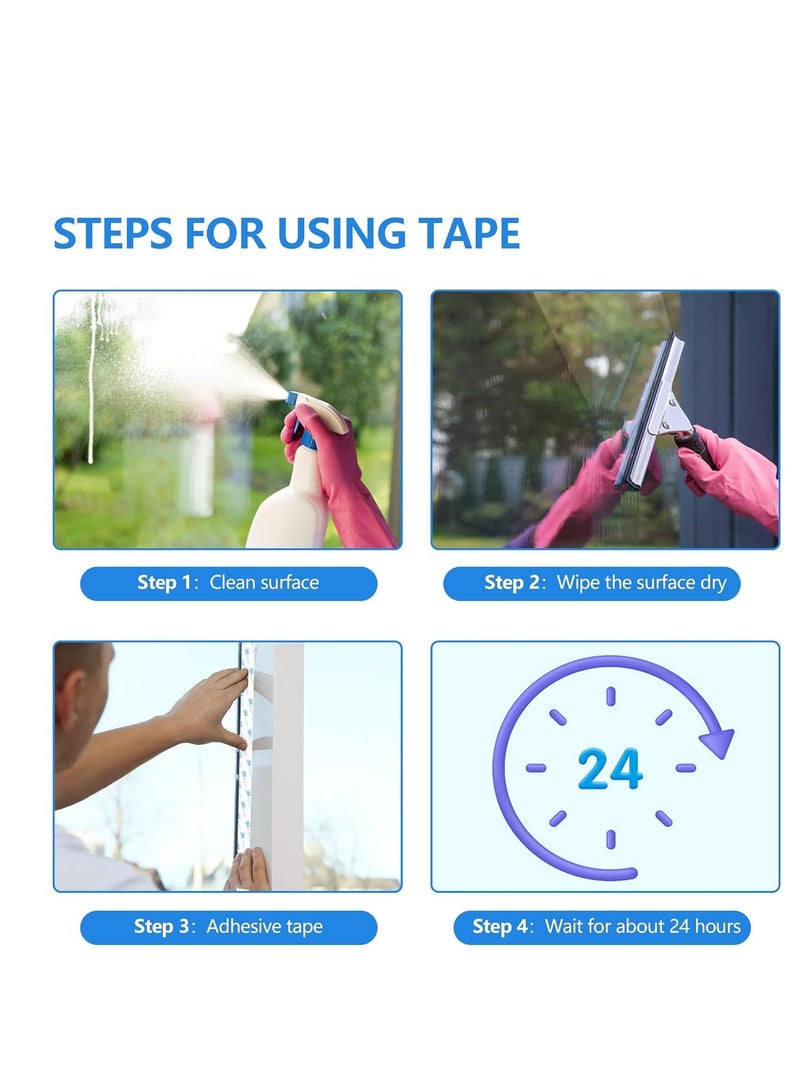 STEPS FOR USING TAPE

Step 1: Clean surface

Step 2: Wipe the surface dry

Step 3: Adhesive tape

24

Step 4: Wait for about 24 hours