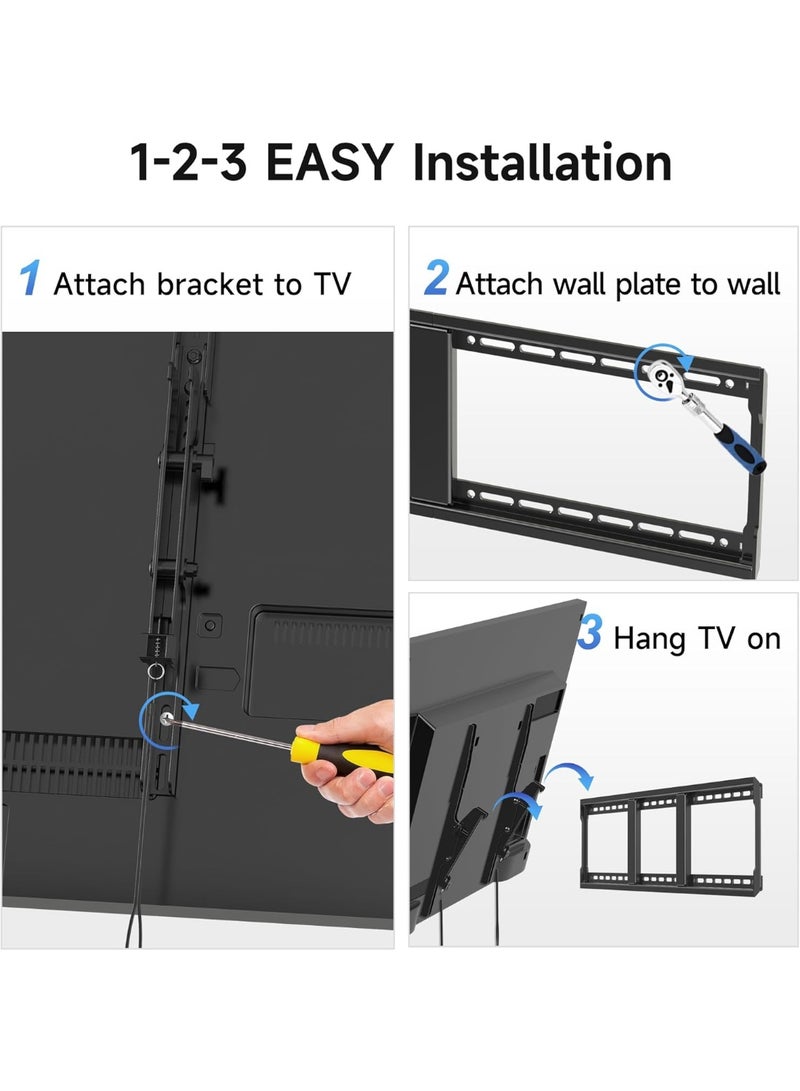 1-2-3 EASY Installation

1 Attach bracket to TV

2 Attach wall plate to wall

3 Hang TV on