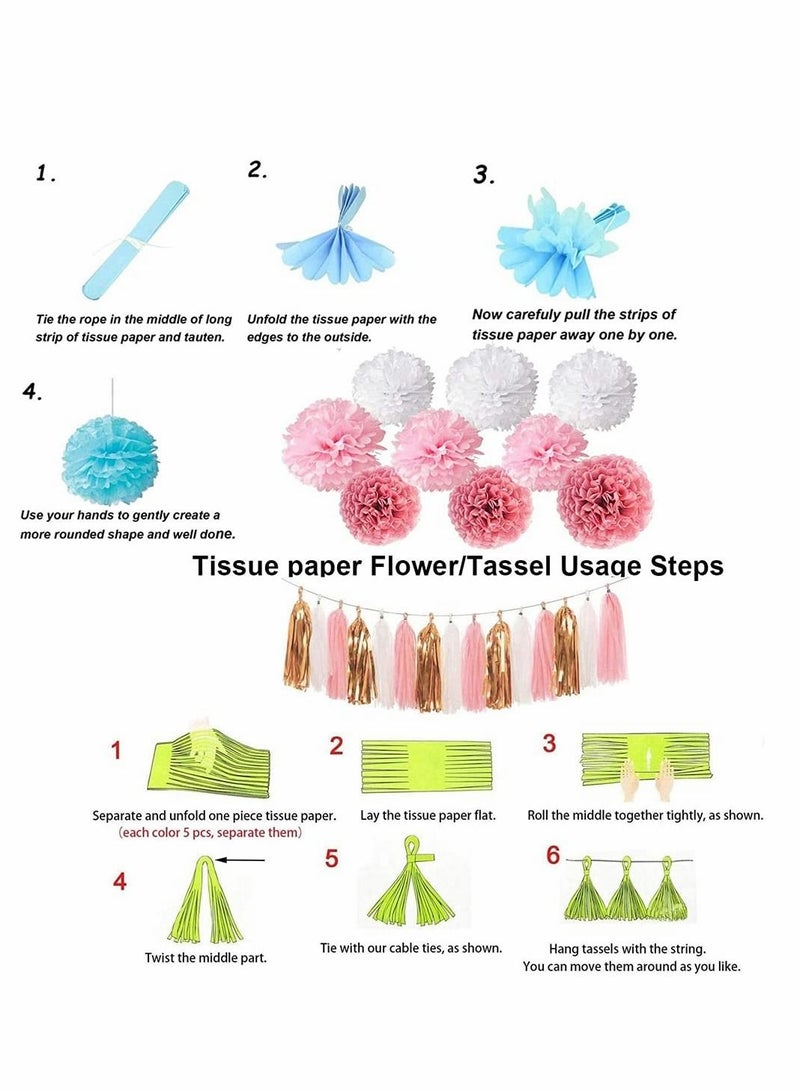 1.

Tie the rope in the middle of long strip of tissue paper and tauten.

2.

Unfold the tissue paper with the edges to the outside.

3.

Now carefully pull the strips of tissue paper away one by one.

4.

Use your hands to gently create a more rounded shape and well done.

Tissue paper Flower/Tassel Usage Steps

1

Separate and unfold one piece tissue paper. (each color 5 pcs, separate them)

2

Lay the tissue paper flat.

3

Roll the middle together tightly, as shown.

4

Twist the middle part.

5

Tie with our cable ties, as shown.

6

Hang tassels with the string. You can move them around as you like.