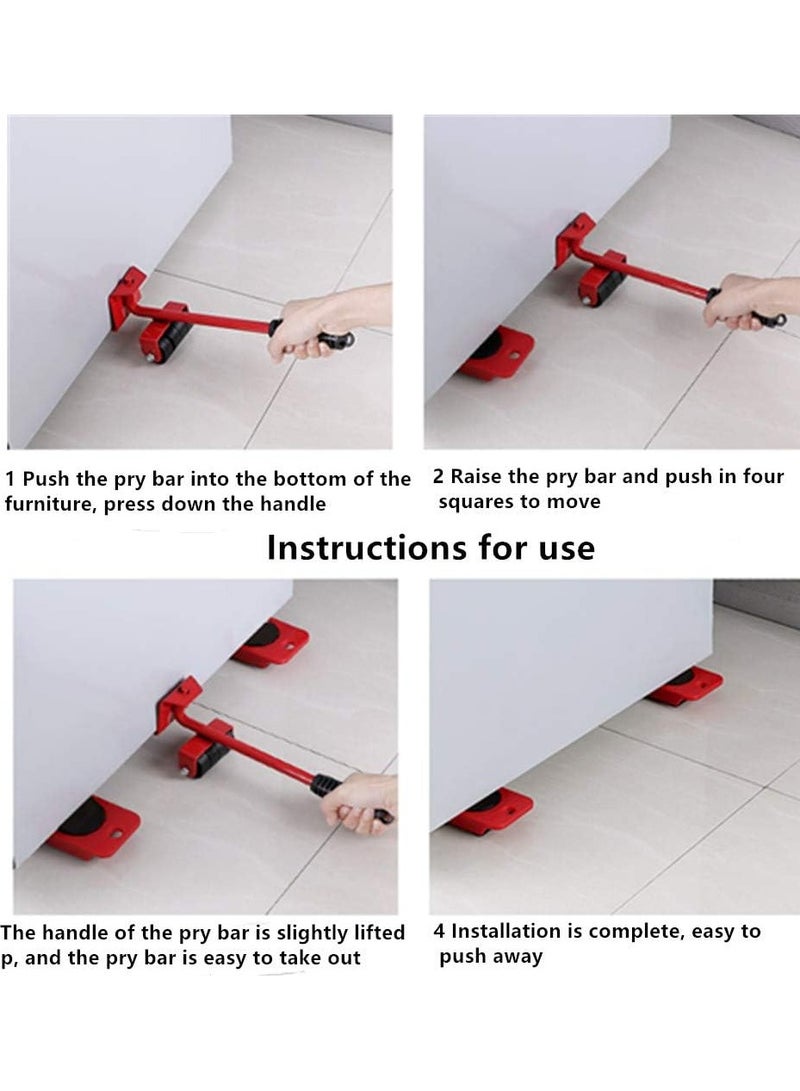 1 Push the pry bar into the bottom of the furniture, press down the handle

2 Raise the pry bar and push in four squares to move

Instructions for use

The handle of the pry bar is slightly lifted p, and the pry bar is easy to take out

4 Installation is complete, easy to push away