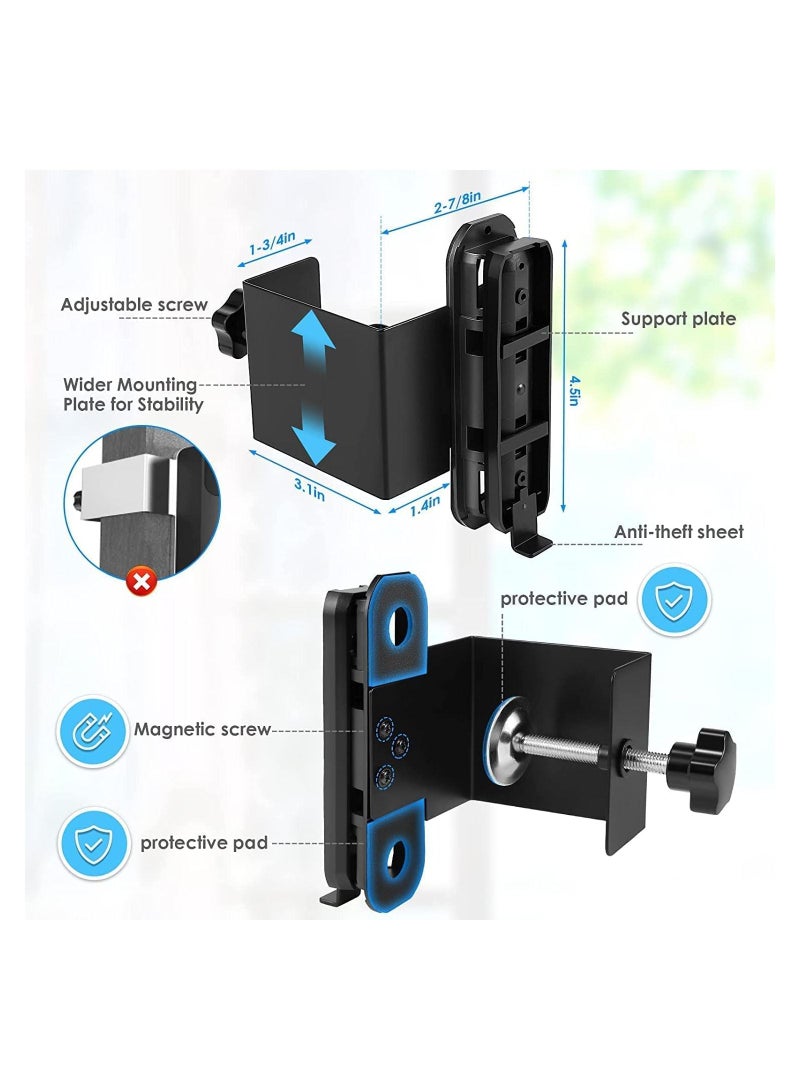 1-3/4in

2-7/8in

Adjustable screw

Support plate

Wider Mounting Plate for Stability

4.5in

3.1in

1.4in

Anti-theft sheet

protective pad

Magnetic screw

protective pad