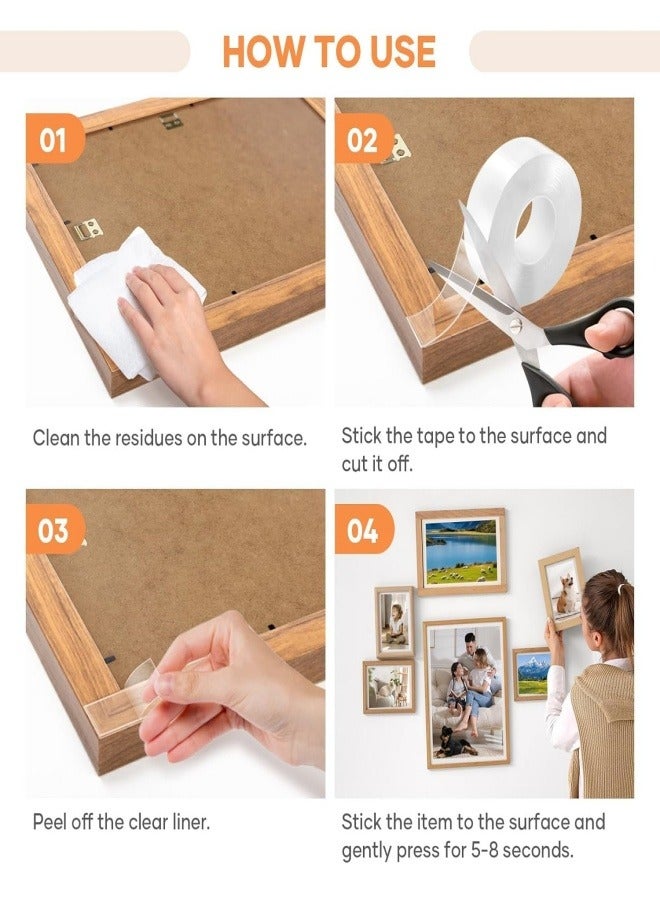 HOW TO USE

01

Clean the residues on the surface.

02

Stick the tape to the surface and cut it off.

03

Peel off the clear liner.

04

Stick the item to the surface and gently press for 5-8 seconds.