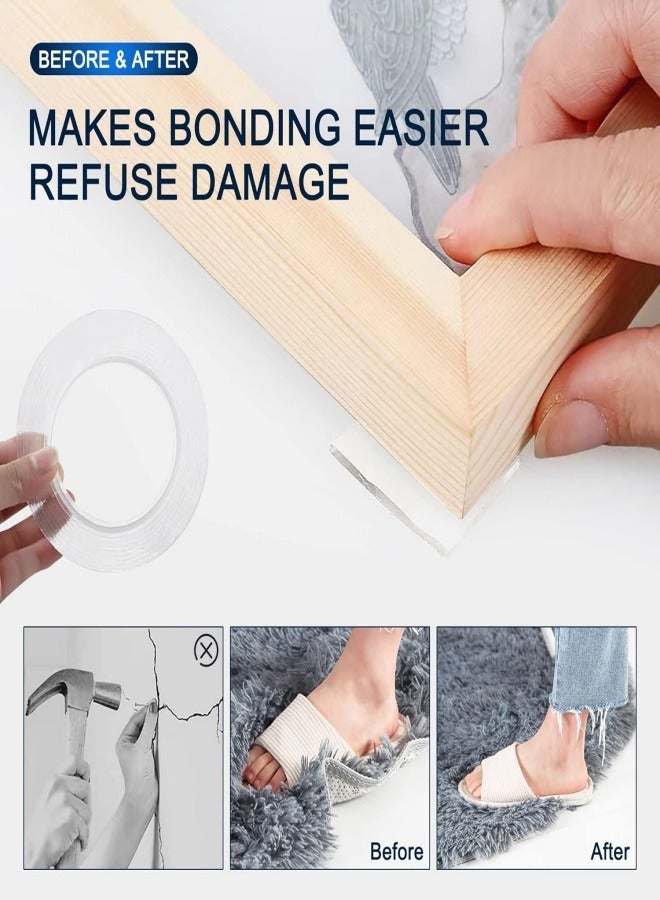 BEFORE & AFTER

MAKES BONDING EASIER
REFUSE DAMAGE

Before

After