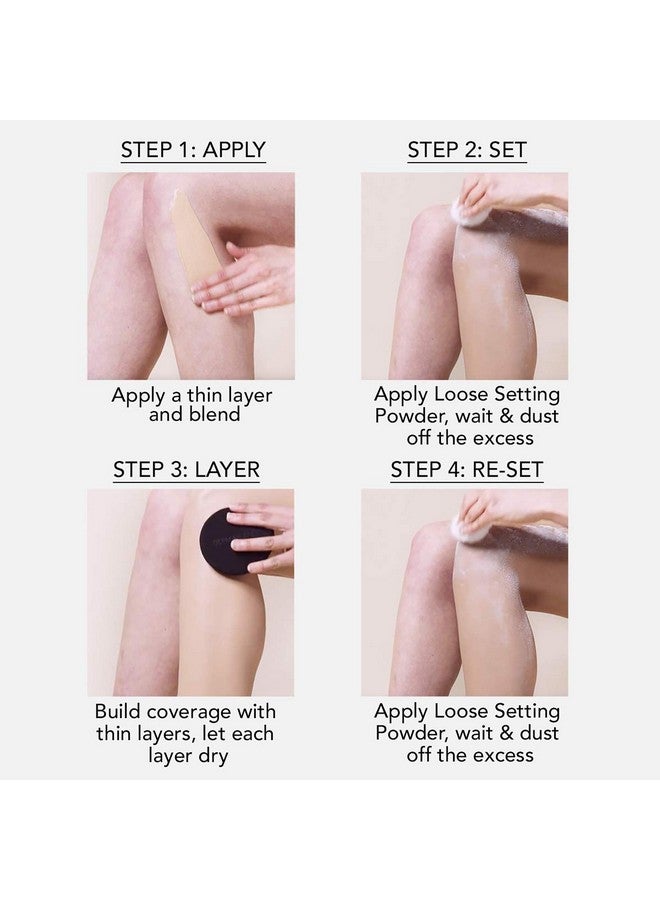 STEP 1: APPLY

Apply a thin layer and blend

STEP 2: SET

Apply Loose Setting Powder, wait & dust off the excess

STEP 3: LAYER

Build coverage with thin layers, let each layer dry

STEP 4: RE-SET

Apply Loose Setting Powder, wait & dust off the excess