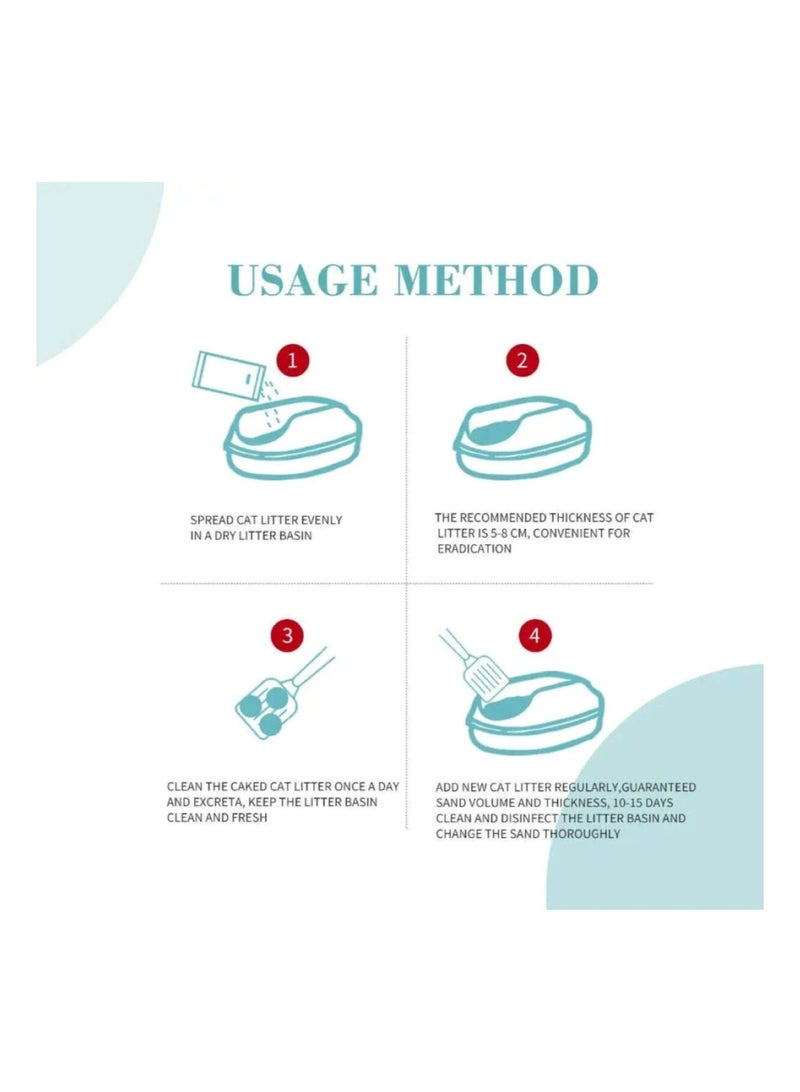 USAGE METHOD

1

SPREAD CAT LITTER EVENLY IN A DRY LITTER BASIN

2

THE RECOMMENDED THICKNESS OF CAT LITTER IS 5-8 CM, CONVENIENT FOR ERADICATION

3

CLEAN THE CAKED CAT LITTER ONCE A DAY AND EXCRETA, KEEP THE LITTER BASIN CLEAN AND FRESH

4

ADD NEW CAT LITTER REGULARLY,GUARANTEED SAND VOLUME AND THICKNESS, 10-15 DAYS CLEAN AND DISINFECT THE LITTER BASIN AND CHANGE THE SAND THOROUGHLY