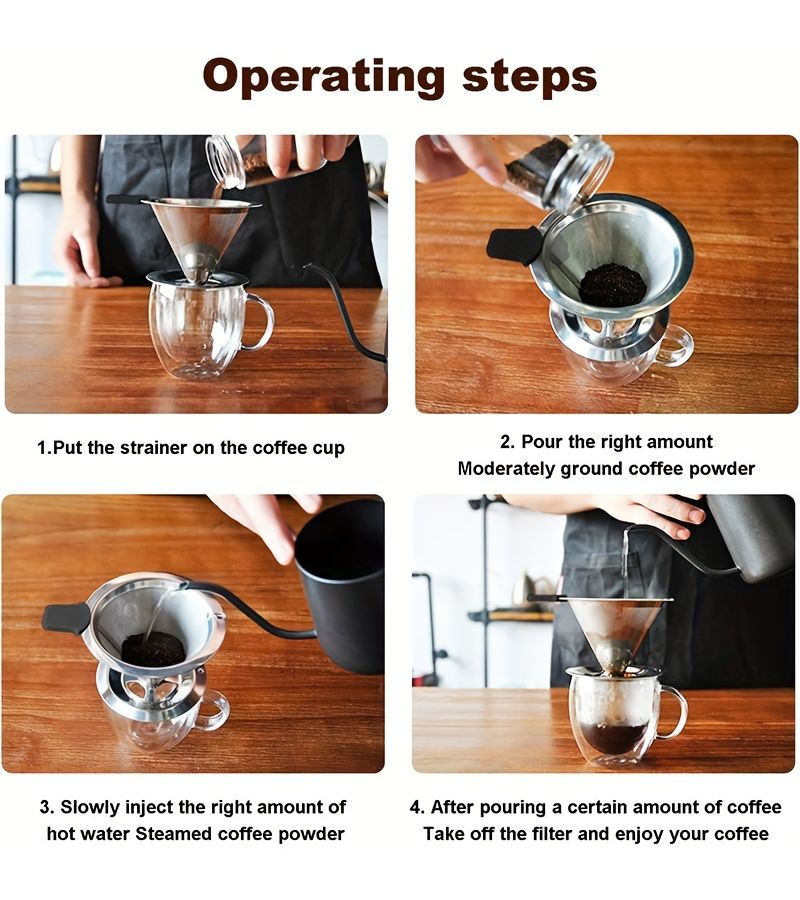 Operating steps

1.Put the strainer on the coffee cup

2. Pour the right amount
Moderately ground coffee powder

3. Slowly inject the right amount of
hot water Steamed coffee powder

4. After pouring a certain amount of coffee
Take off the filter and enjoy your coffee