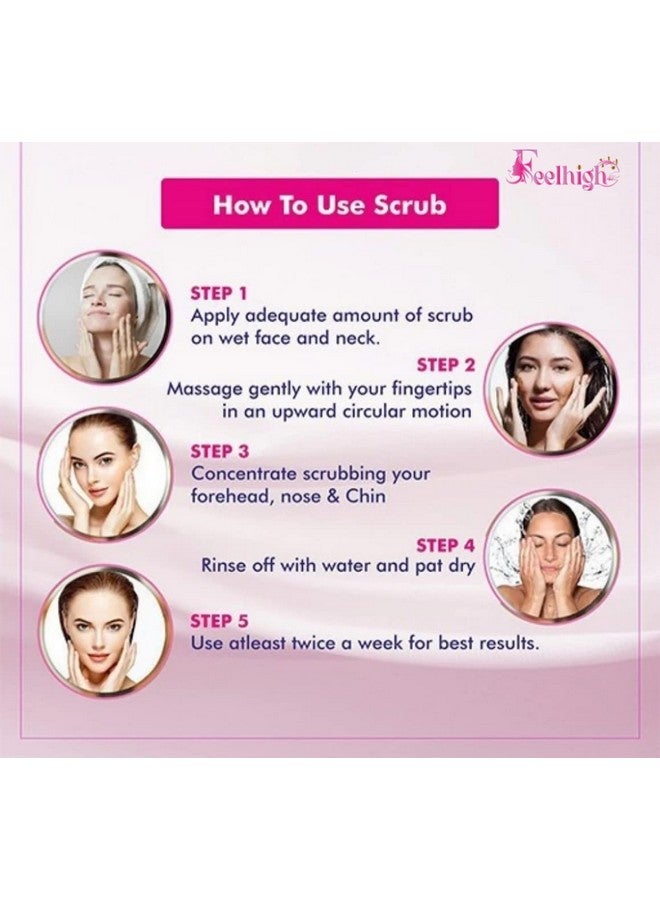 Feelhigh

How To Use Scrub

STEP 1
Apply adequate amount of scrub on wet face and neck.

STEP 2
Massage gently with your fingertips in an upward circular motion

STEP 3
Concentrate scrubbing your forehead, nose & Chin

STEP 4
Rinse off with water and pat dry

STEP 5
Use atleast twice a week for best results.