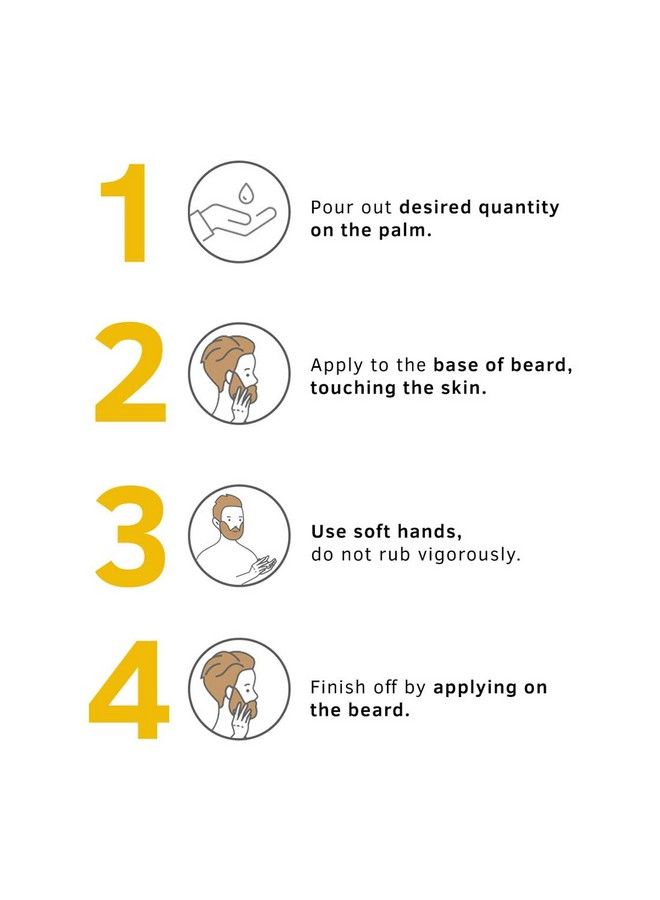 1
Pour out desired quantity on the palm.

2
Apply to the base of beard, touching the skin.

3
Use soft hands, do not rub vigorously.

4
Finish off by applying on the beard.