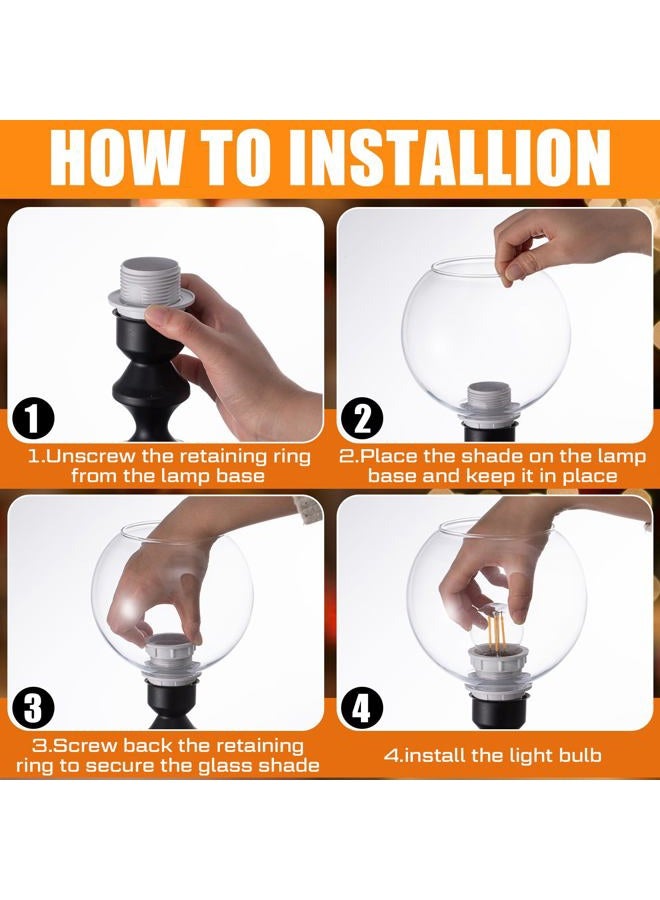 HOW TO INSTALLION

1

1.Unscrew the retaining ring from the lamp base

2

2.Place the shade on the lamp base and keep it in place

3

3.Screw back the retaining ring to secure the glass shade

4

4.install the light bulb