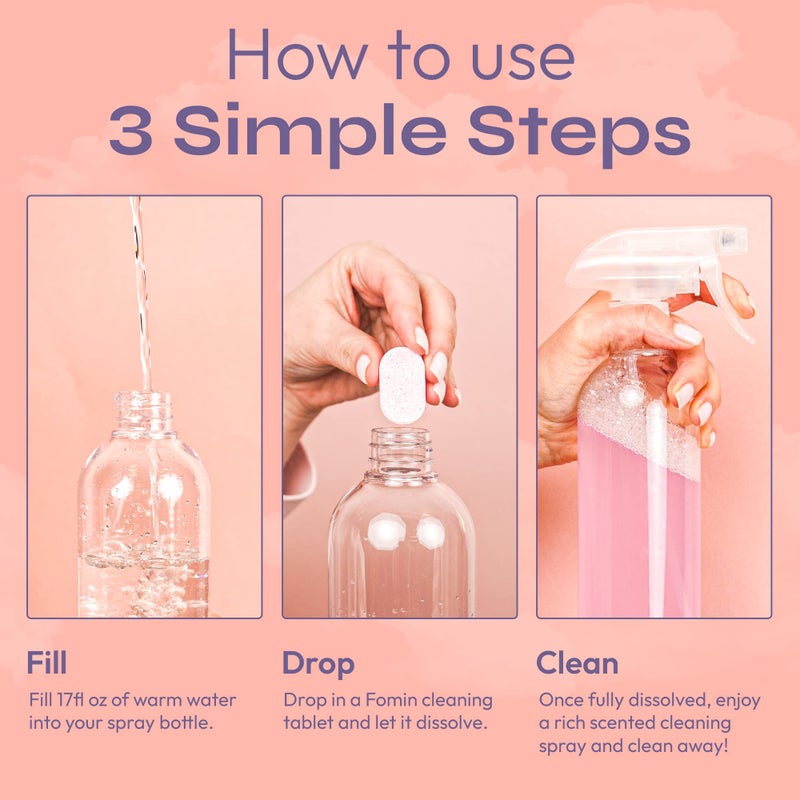 How to use
3 Simple Steps

Fill
Fill 17fl oz of warm water into your spray bottle.

Drop
Drop in a Fomin cleaning tablet and let it dissolve.

Clean
Once fully dissolved, enjoy a rich scented cleaning spray and clean away!