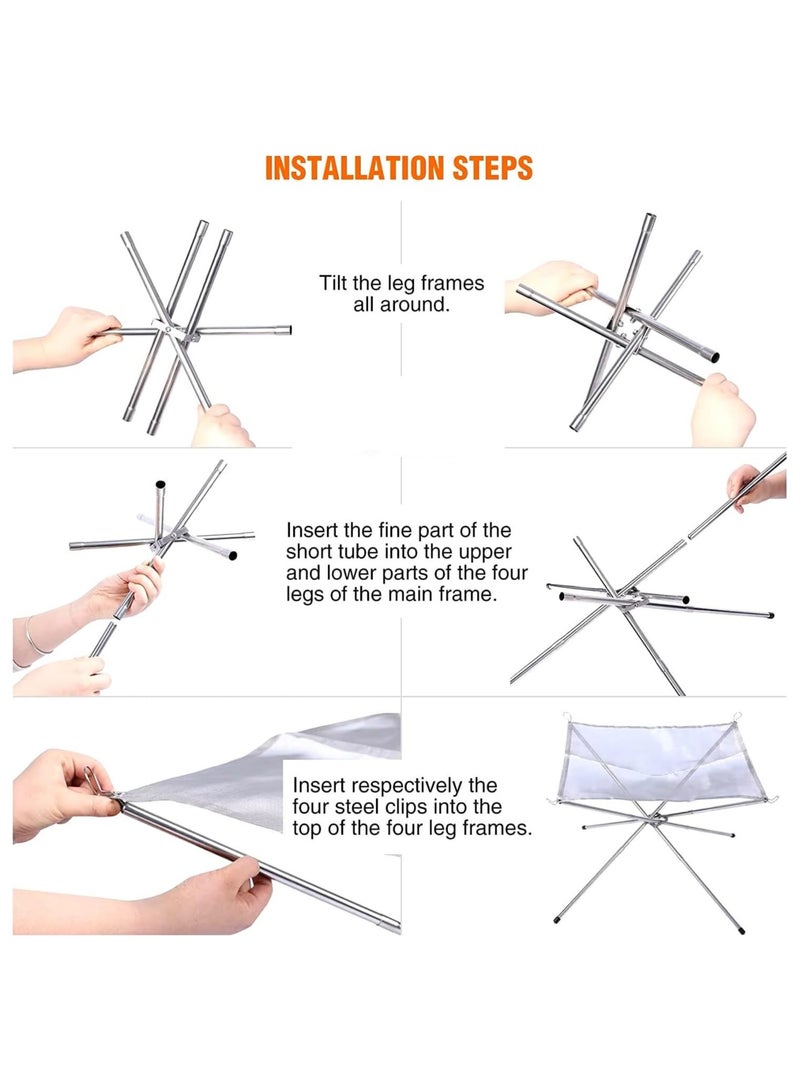 INSTALLATION STEPS

Tilt the leg frames all around.

Insert the fine part of the short tube into the upper and lower parts of the four legs of the main frame.

Insert respectively the four steel clips into the top of the four leg frames.