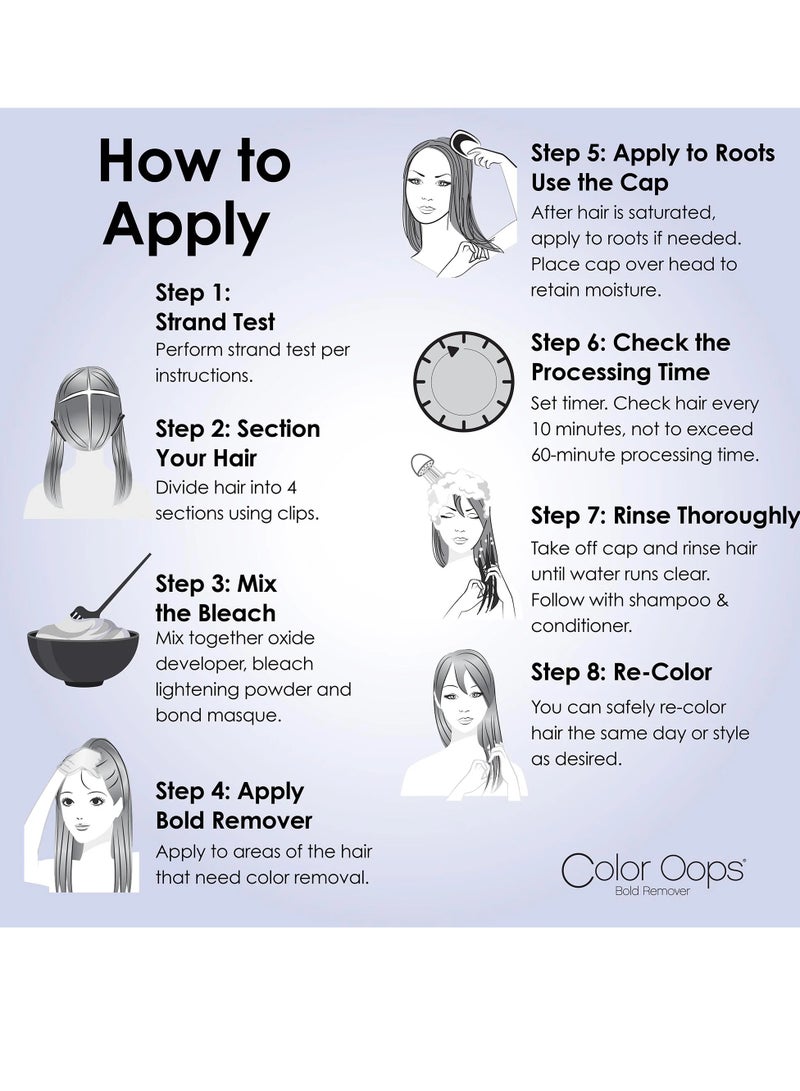 How to Apply

Step 1: Strand Test
Perform strand test per instructions.

Step 2: Section Your Hair
Divide hair into 4 sections using clips.

Step 3: Mix the Bleach
Mix together oxide developer, bleach lightening powder and bond masque.

Step 4: Apply Bold Remover
Apply to areas of the hair that need color removal.

Step 5: Apply to Roots Use the Cap
After hair is saturated, apply to roots if needed. Place cap over head to retain moisture.

Step 6: Check the Processing Time
Set timer. Check hair every 10 minutes, not to exceed 60-minute processing time.

Step 7: Rinse Thoroughly
Take off cap and rinse hair until water runs clear. Follow with shampoo & conditioner.

Step 8: Re-Color
You can safely re-color hair the same day or style as desired.

Color Oops®
Bold Remover