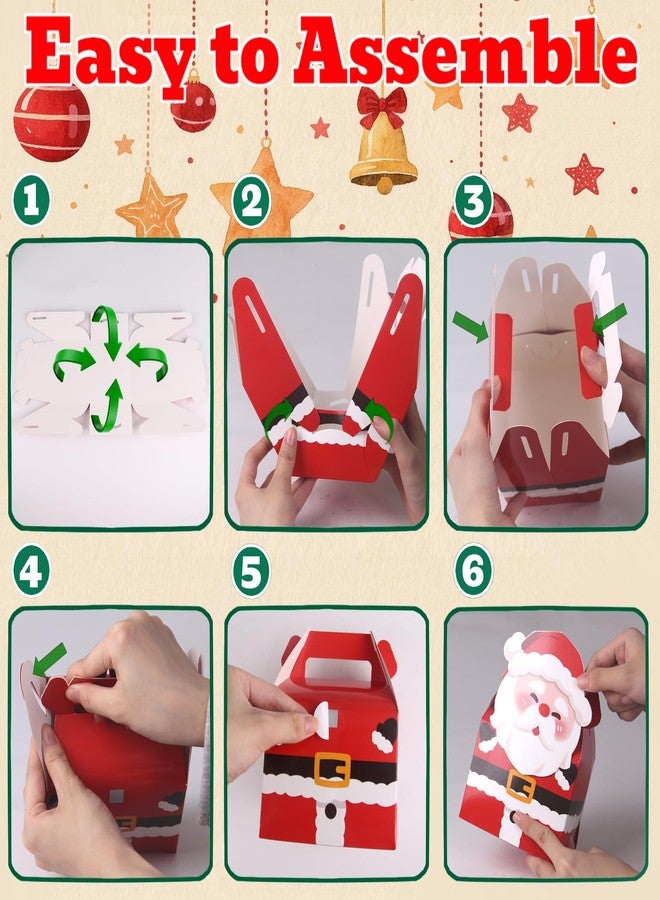 Easy to Assemble

1

2

3

4

5

6