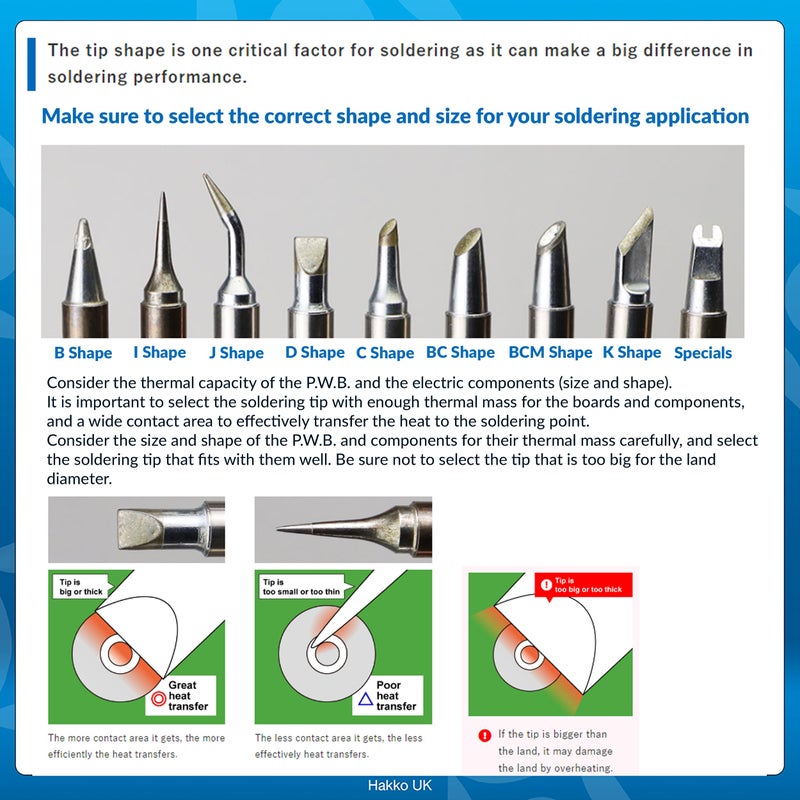 The tip shape is one critical factor for soldering as it can make a big difference in soldering performance.

Make sure to select the correct shape and size for your soldering application

B Shape I Shape J Shape D Shape C Shape BC Shape BCM Shape K Shape Specials

Consider the thermal capacity of the P.W.B. and the electric components (size and shape).
It is important to select the soldering tip with enough thermal mass for the boards and components, and a wide contact area to effectively transfer the heat to the soldering point.
Consider the size and shape of the P.W.B. and components for their thermal mass carefully, and select the soldering tip that fits with them well. Be sure not to select the tip that is too big for the land diameter.

Tip is big or thick

Great heat transfer

The more contact area it gets, the more efficiently the heat transfers.

Tip is too small or too thin

Poor heat transfer

The less contact area it gets, the less effectively heat transfers.

Tip is too big or too thick

If the tip is bigger than the land, it may damage the land by overheating.

Hakko UK