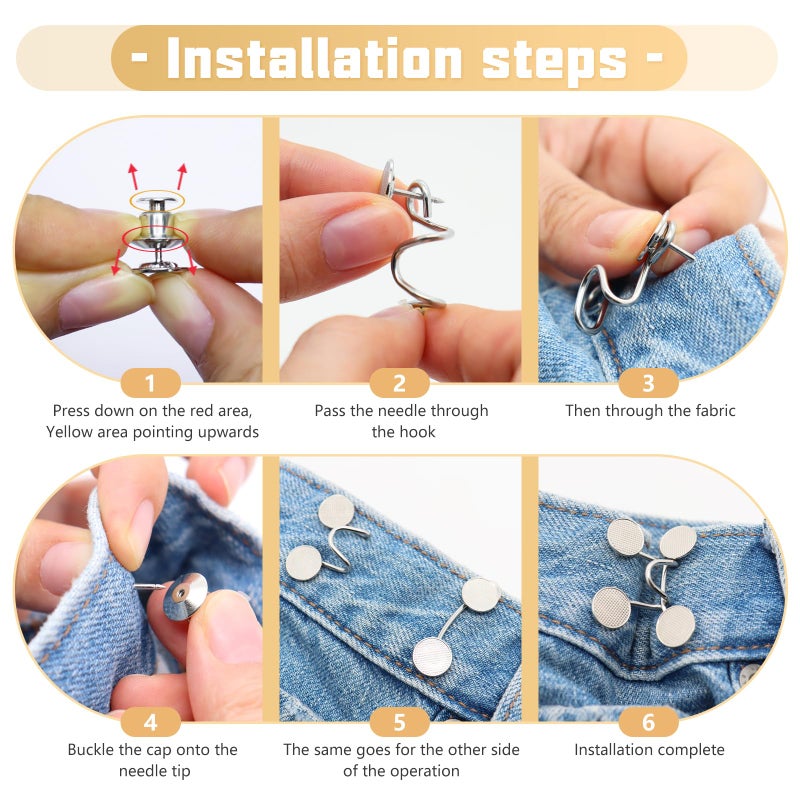 - Installation steps -

1
Press down on the red area, Yellow area pointing upwards

2
Pass the needle through the hook

3
Then through the fabric

4
Buckle the cap onto the needle tip

5
The same goes for the other side of the operation

6
Installation complete