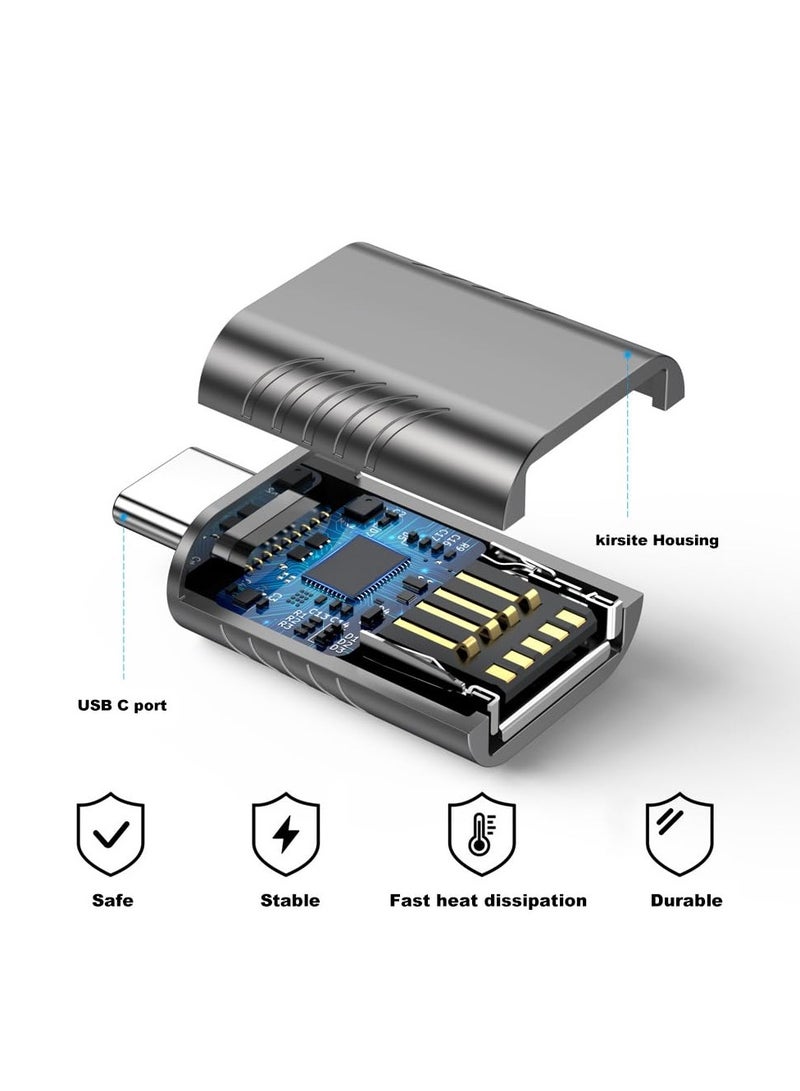 kirsite Housing

USB C port

Safe

Stable

Fast heat dissipation

Durable