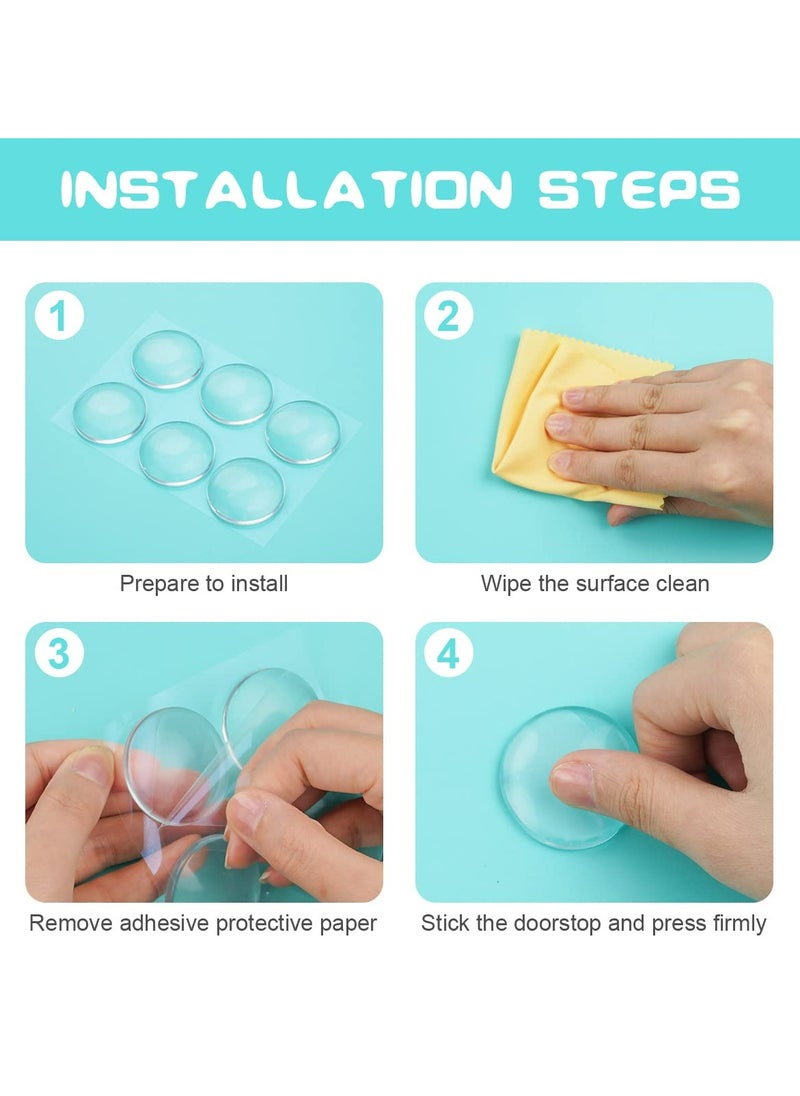 INSTALLATION STEPS

1

Prepare to install

2

Wipe the surface clean

3

Remove adhesive protective paper

4

Stick the doorstop and press firmly