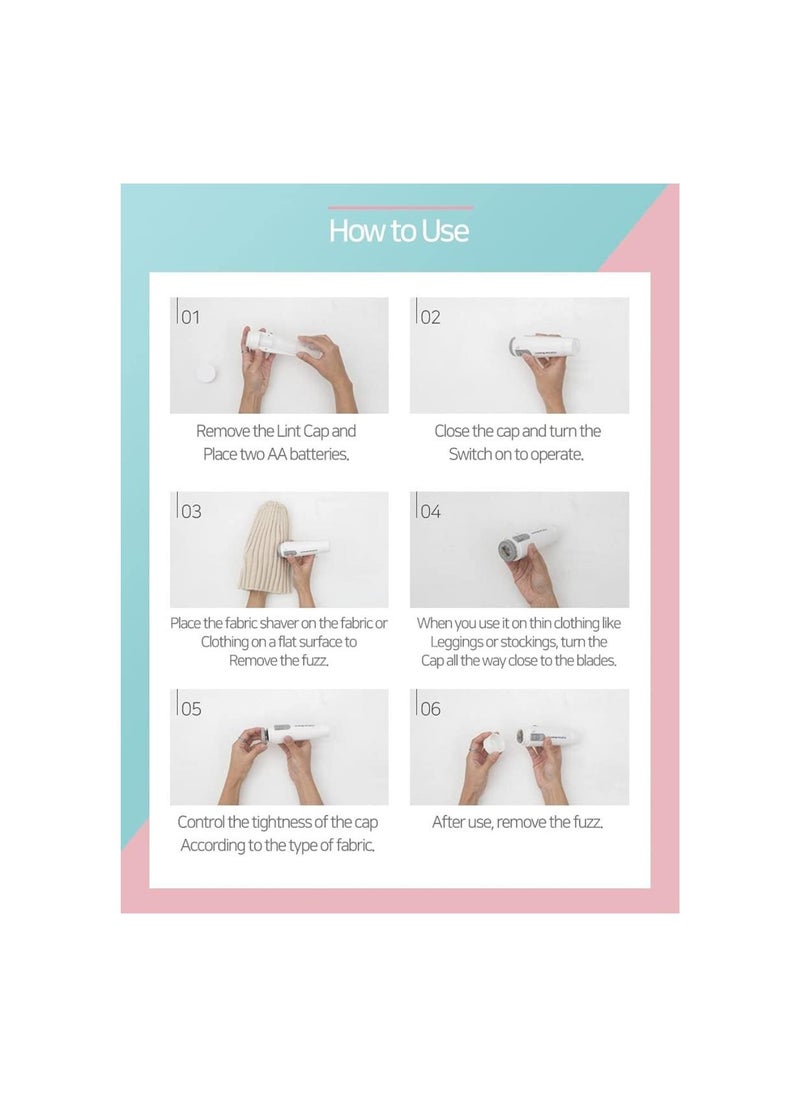 How to Use

01

Remove the Lint Cap and Place two AA batteries.

02

Close the cap and turn the Switch on to operate.

03

Place the fabric shaver on the fabric or Clothing on a flat surface to Remove the fuzz.

04

When you use it on thin clothing like Leggings or stockings, turn the Cap all the way close to the blades.

05

Control the tightness of the cap According to the type of fabric.

06

After use, remove the fuzz.