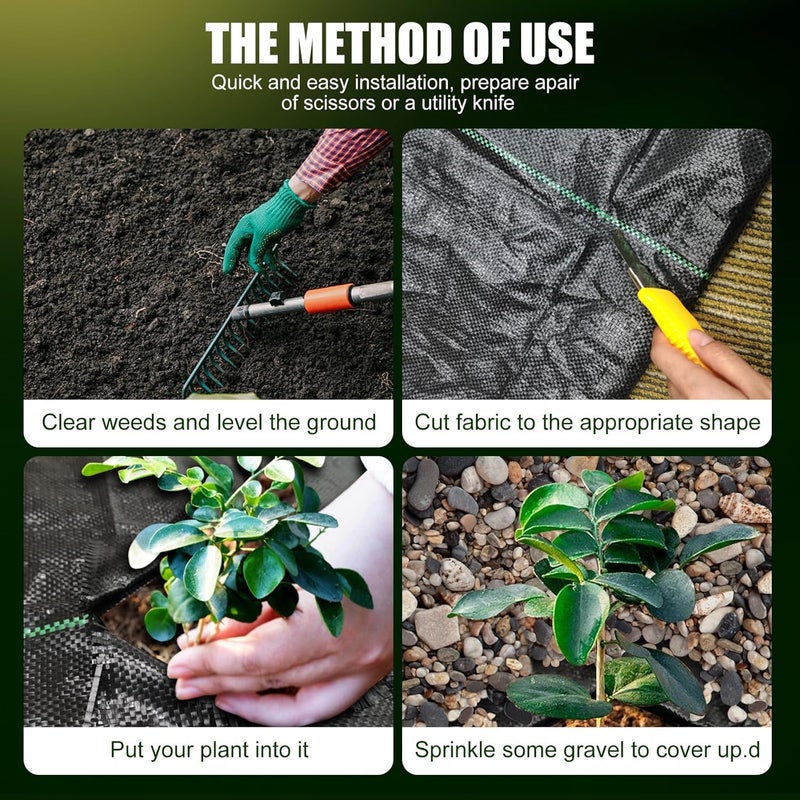 THE METHOD OF USE

Quick and easy installation, prepare apair of scissors or a utility knife

Clear weeds and level the ground

Cut fabric to the appropriate shape

Put your plant into it

Sprinkle some gravel to cover up.d