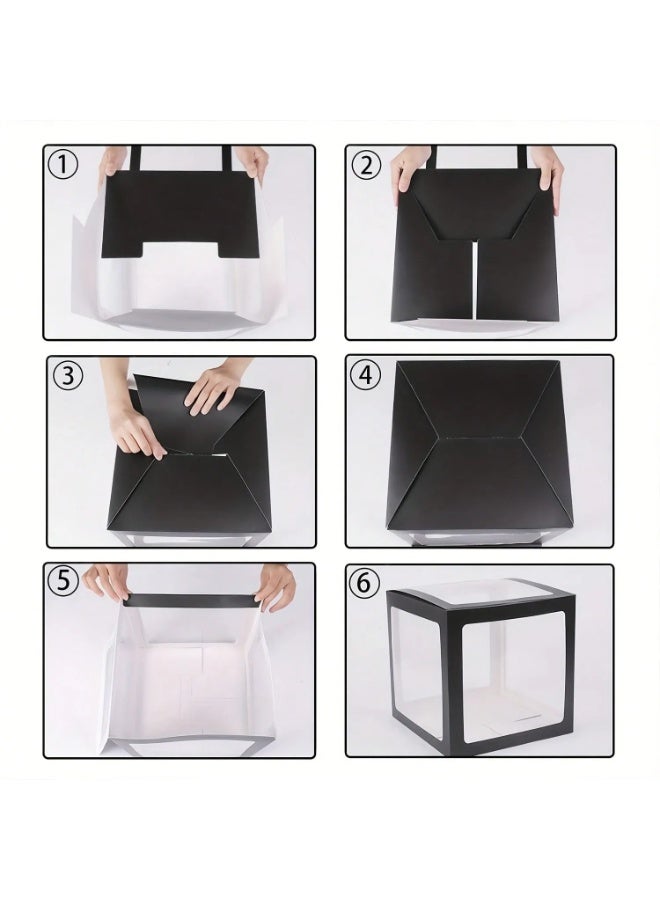 ①

②

③

④

⑤

⑥