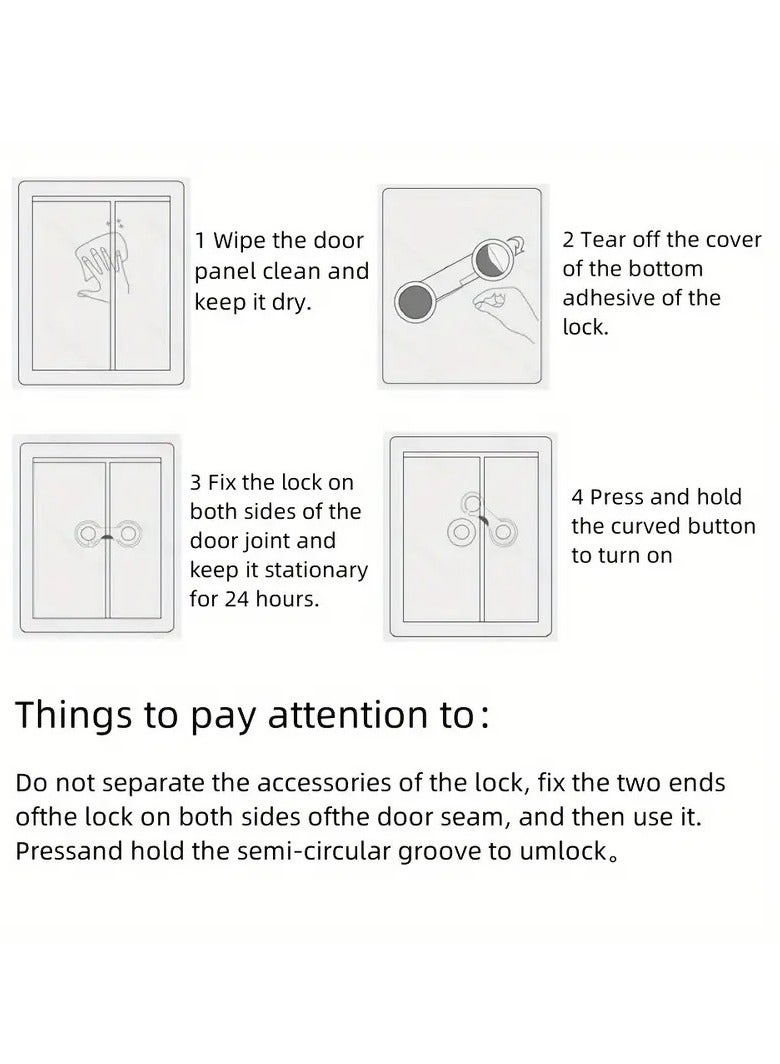 1 Wipe the door panel clean and keep it dry.

2 Tear off the cover of the bottom adhesive of the lock.

3 Fix the lock on both sides of the door joint and keep it stationary for 24 hours.

4 Press and hold the curved button to turn on

Things to pay attention to:

Do not separate the accessories of the lock, fix the two ends ofthe lock on both sides ofthe door seam, and then use it. Pressand hold the semi-circular groove to umlock。