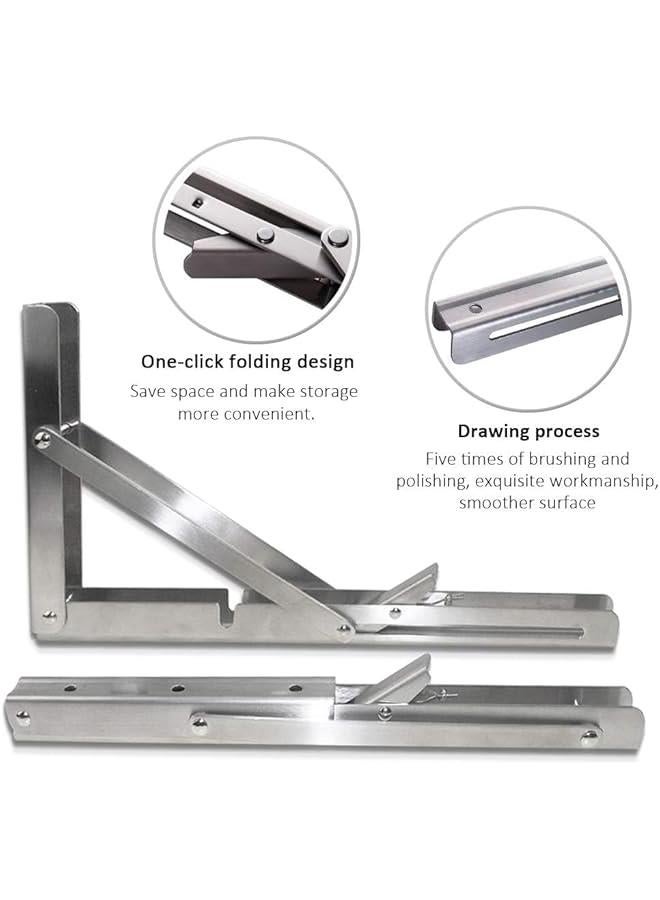 One-click folding design
Save space and make storage more convenient.

Drawing process
Five times of brushing and polishing, exquisite workmanship, smoother surface