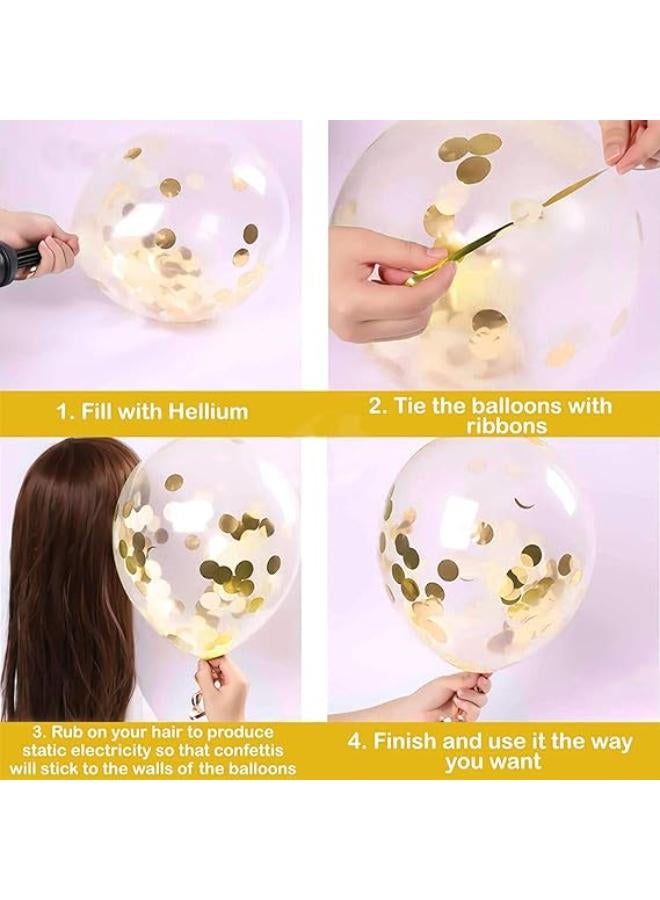 1. Fill with Hellium

2. Tie the balloons with ribbons

3. Rub on your hair to produce static electricity so that confettis will stick to the walls of the balloons

4. Finish and use it the way you want