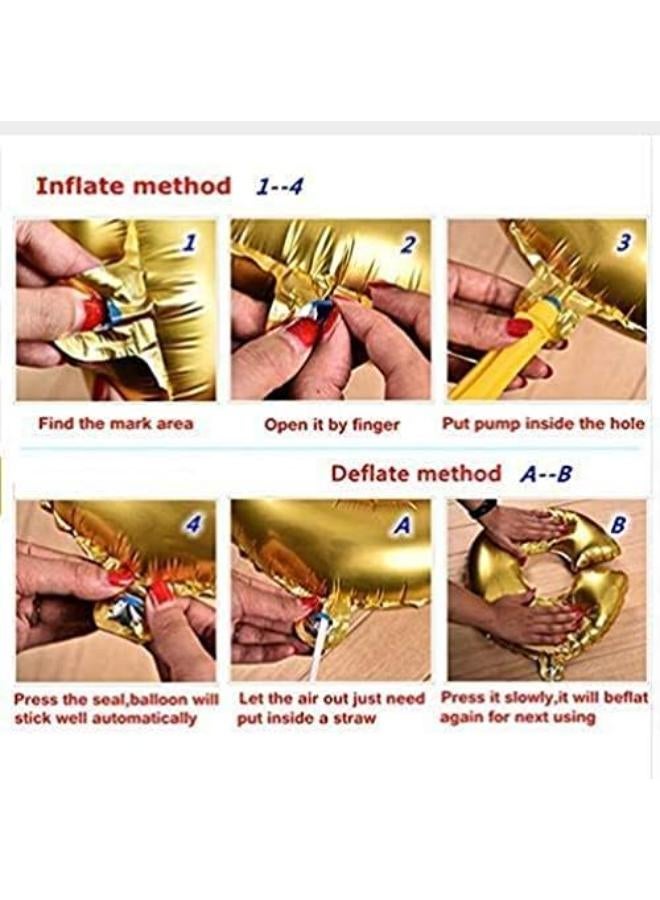 Inflate method 1--4

1

Find the mark area

2

Open it by finger

3

Put pump inside the hole

Deflate method A--B

4

Press the seal,balloon will stick well automatically

A

Let the air out just need put inside a straw

B

Press it slowly,it will beflat again for next using