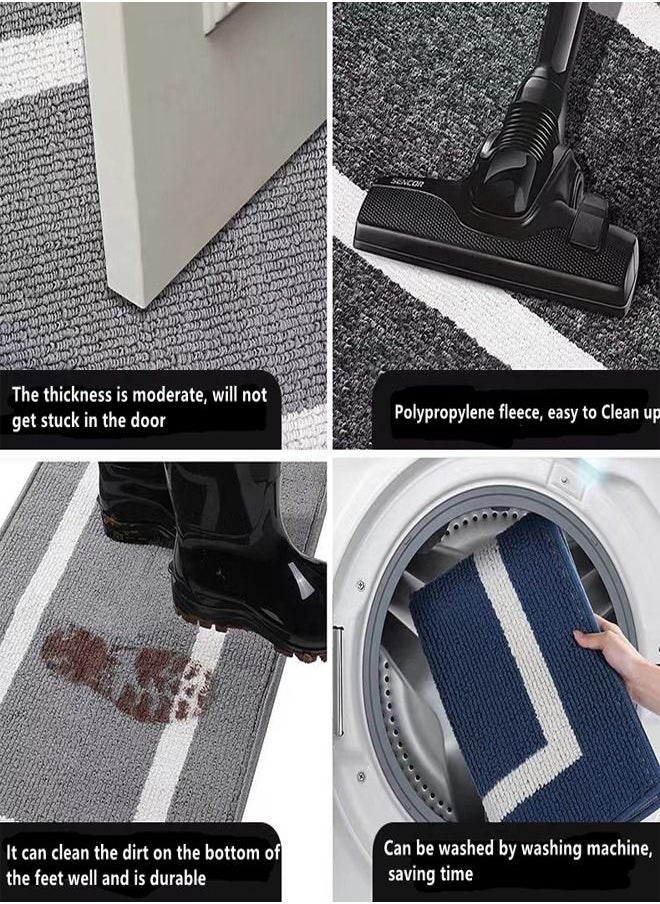 The thickness is moderate, will not get stuck in the door

SENCOR

Polypropylene fleece, easy to Clean up

It can clean the dirt on the bottom of the feet well and is durable

Can be washed by washing machine, saving time