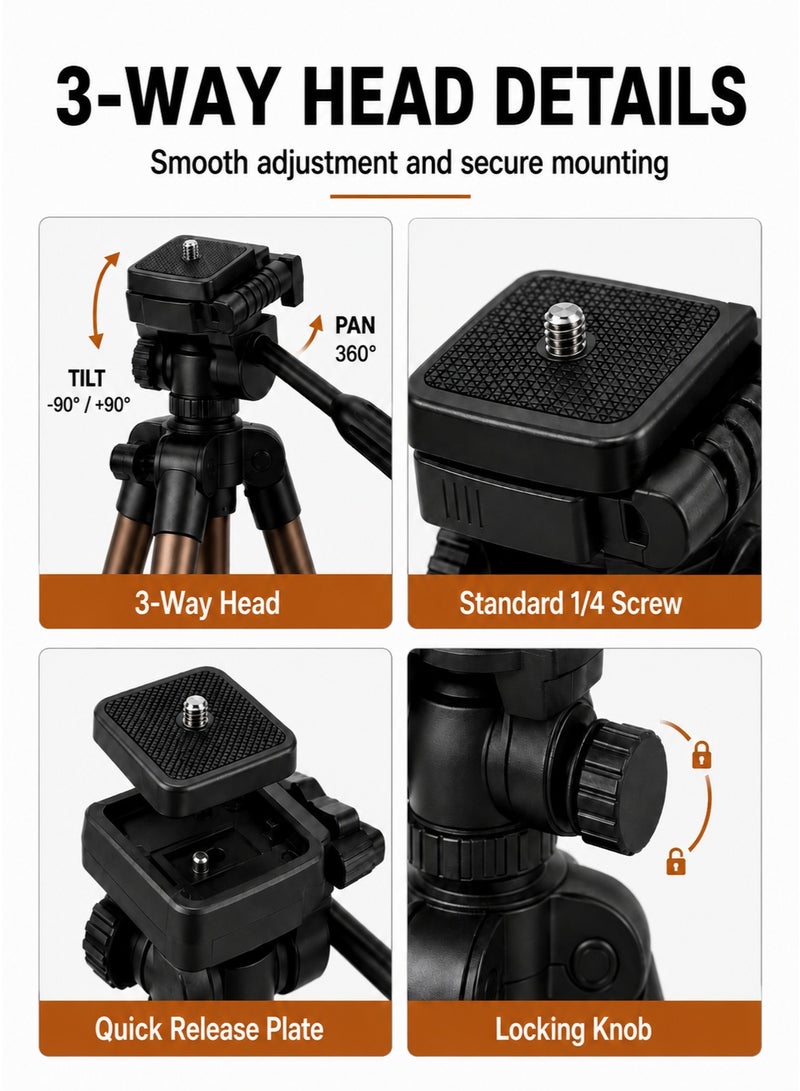 3-WAY HEAD DETAILS

Smooth adjustment and secure mounting

TILT
-90° / +90°

PAN
360°

3-Way Head

Standard 1/4 Screw

Quick Release Plate

Locking Knob