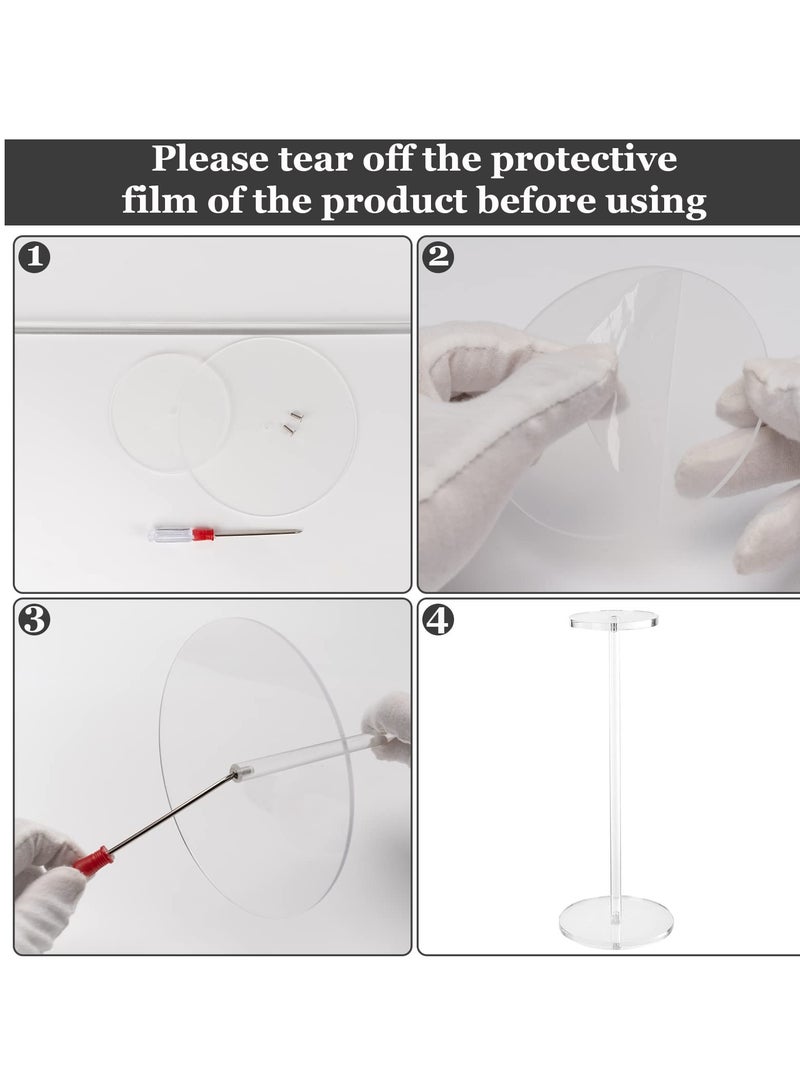 Please tear off the protective film of the product before using

1

2

3

4