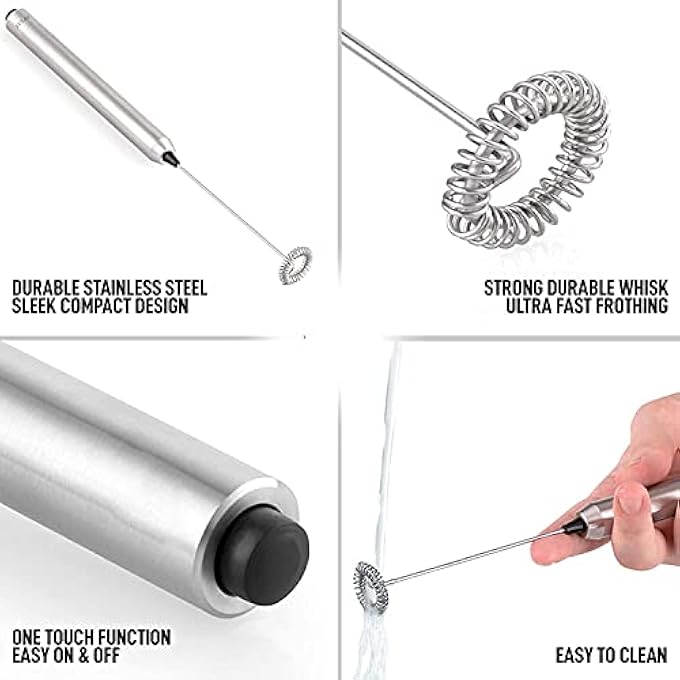 DURABLE STAINLESS STEEL
SLEEK COMPACT DESIGN

STRONG DURABLE WHISK
ULTRA FAST FROTHING

ONE TOUCH FUNCTION
EASY ON & OFF

EASY TO CLEAN