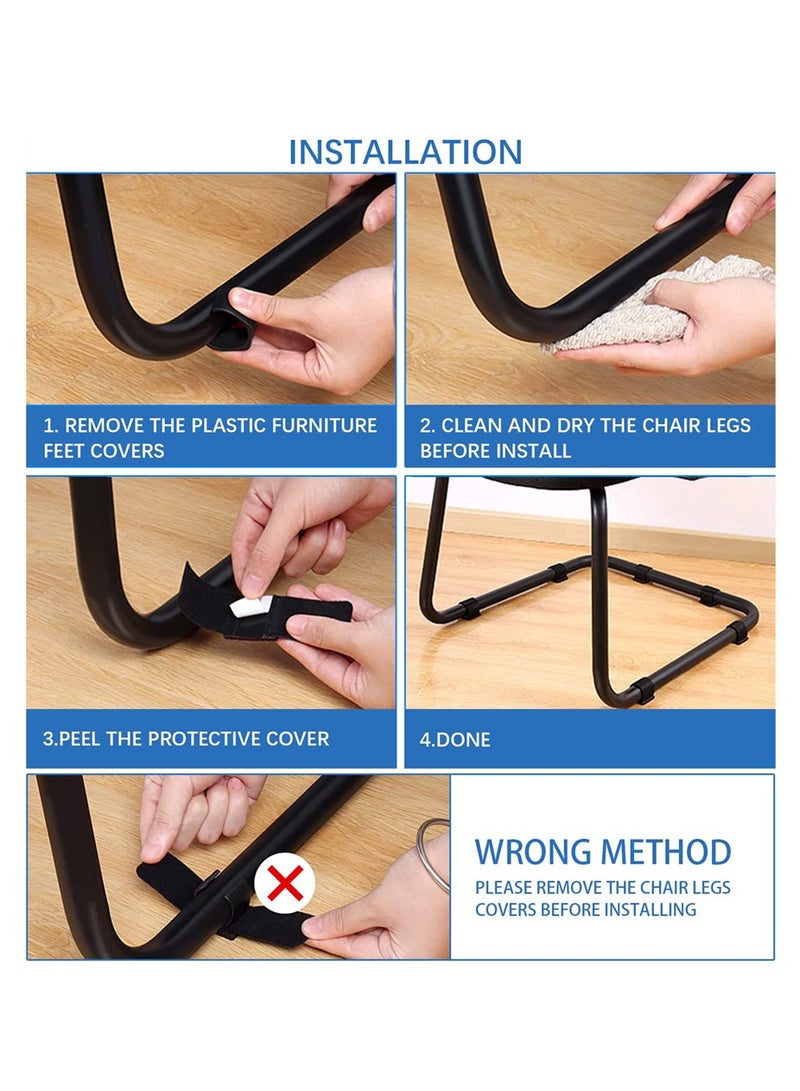 INSTALLATION

1. REMOVE THE PLASTIC FURNITURE FEET COVERS

2. CLEAN AND DRY THE CHAIR LEGS BEFORE INSTALL

3.PEEL THE PROTECTIVE COVER

4.DONE

WRONG METHOD

PLEASE REMOVE THE CHAIR LEGS COVERS BEFORE INSTALLING