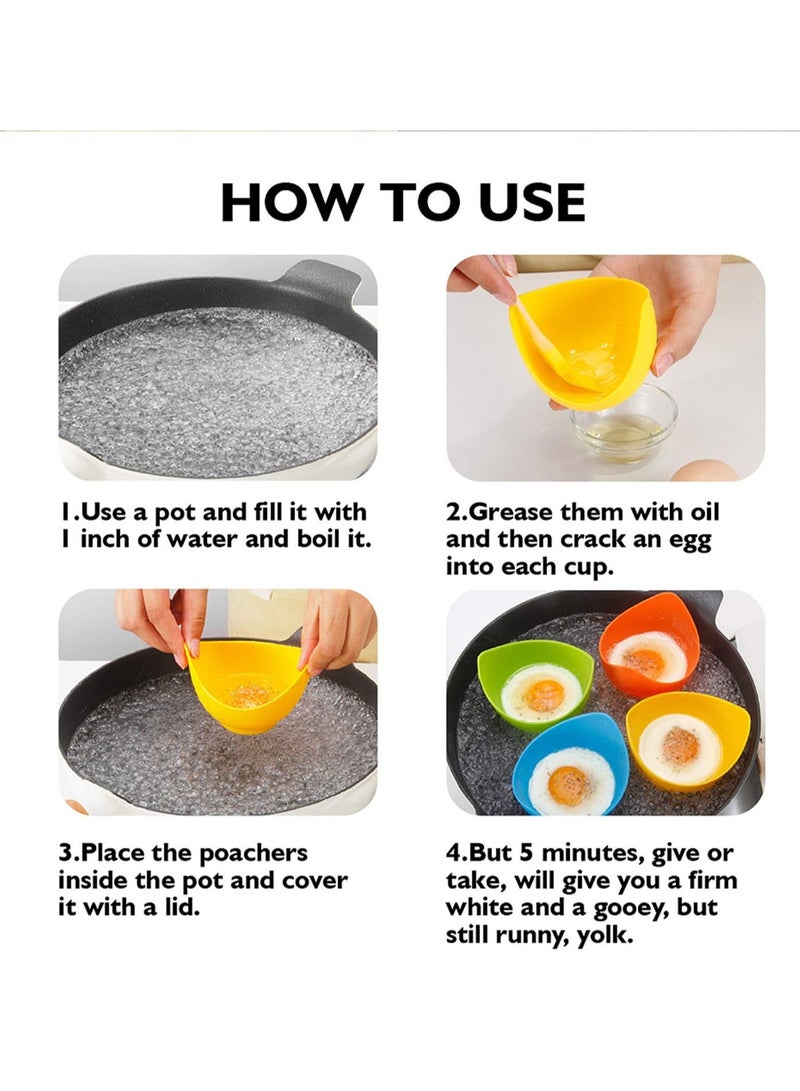 HOW TO USE

1.Use a pot and fill it with 1 inch of water and boil it.

2.Grease them with oil and then crack an egg into each cup.

3.Place the poachers inside the pot and cover it with a lid.

4.But 5 minutes, give or take, will give you a firm white and a gooey, but still runny, yolk.