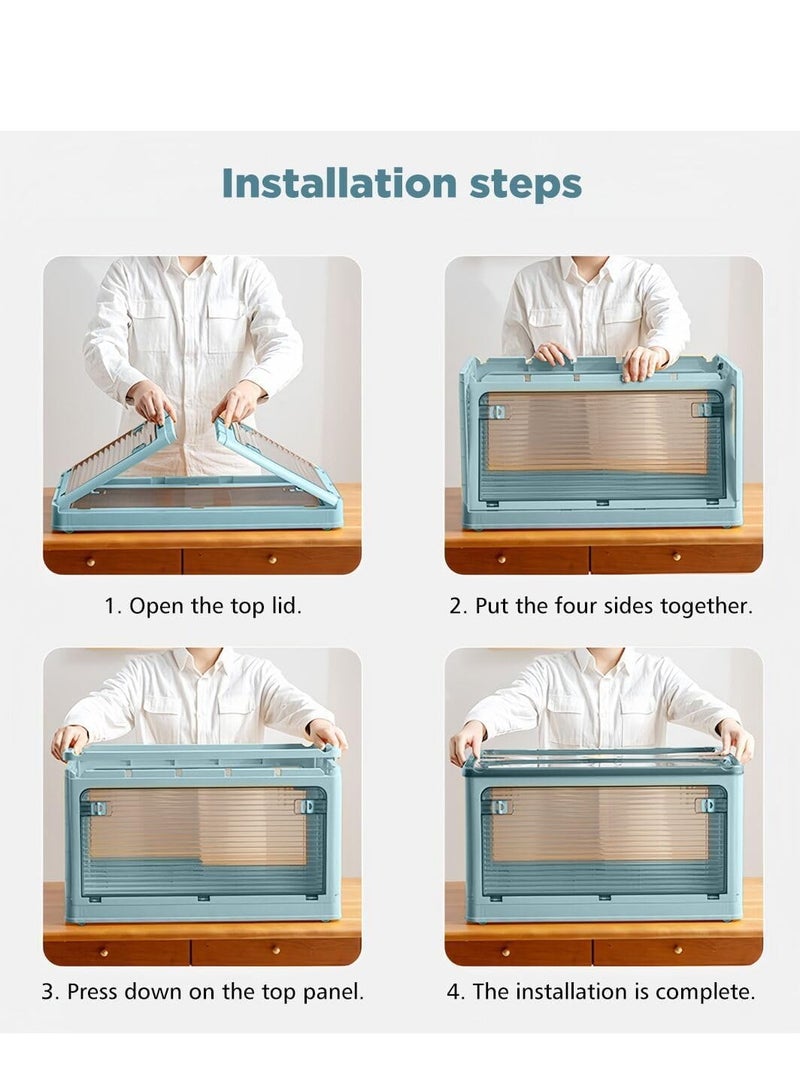 Installation steps

1. Open the top lid.

2. Put the four sides together.

3. Press down on the top panel.

4. The installation is complete.