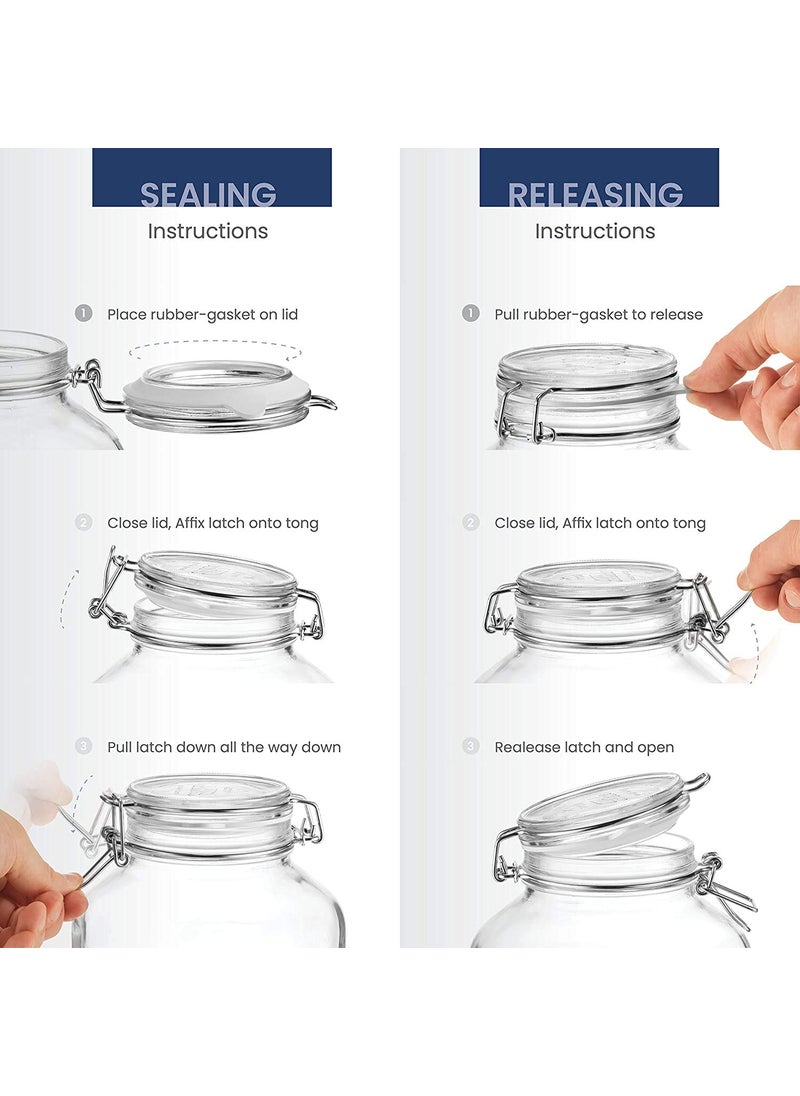 SEALING
Instructions

1 Place rubber-gasket on lid

2 Close lid, Affix latch onto tong

3 Pull latch down all the way down

RELEASING
Instructions

1 Pull rubber-gasket to release

2 Close lid, Affix latch onto tong

3 Realease latch and open