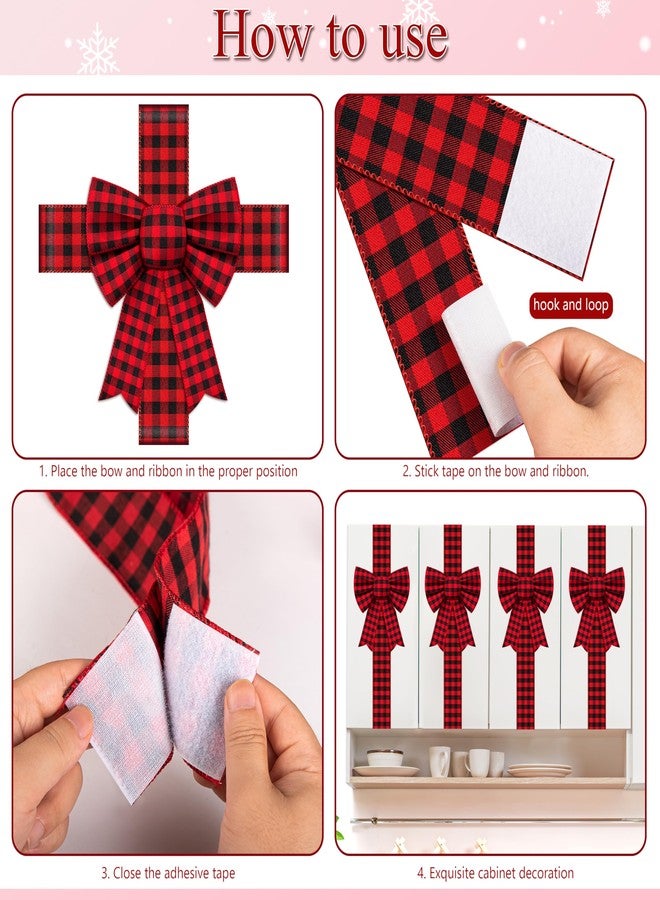 How to use

hook and loop

1. Place the bow and ribbon in the proper position

2. Stick tape on the bow and ribbon.

3. Close the adhesive tape

4. Exquisite cabinet decoration