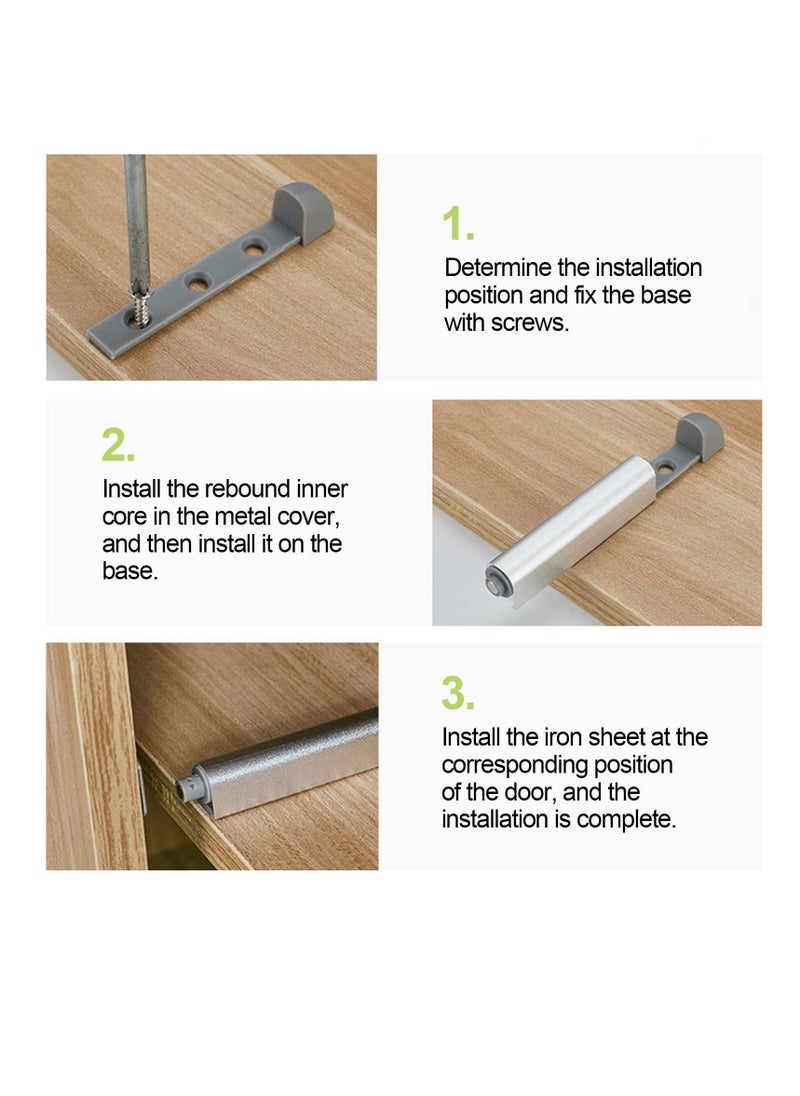 1.

Determine the installation position and fix the base with screws.

2.

Install the rebound inner core in the metal cover, and then install it on the base.

3.

Install the iron sheet at the corresponding position of the door, and the installation is complete.