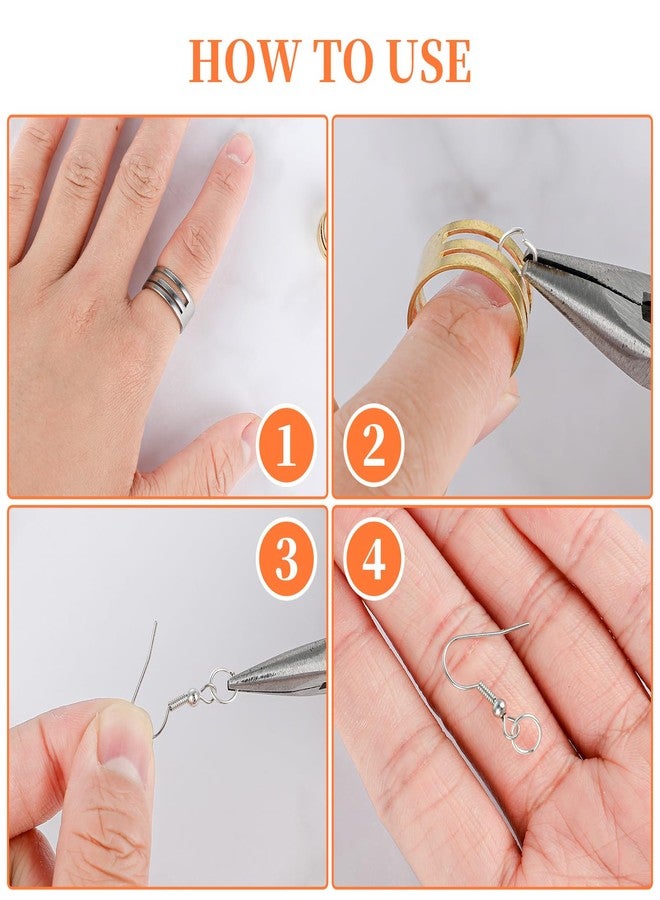 HOW TO USE

1

2

3

4