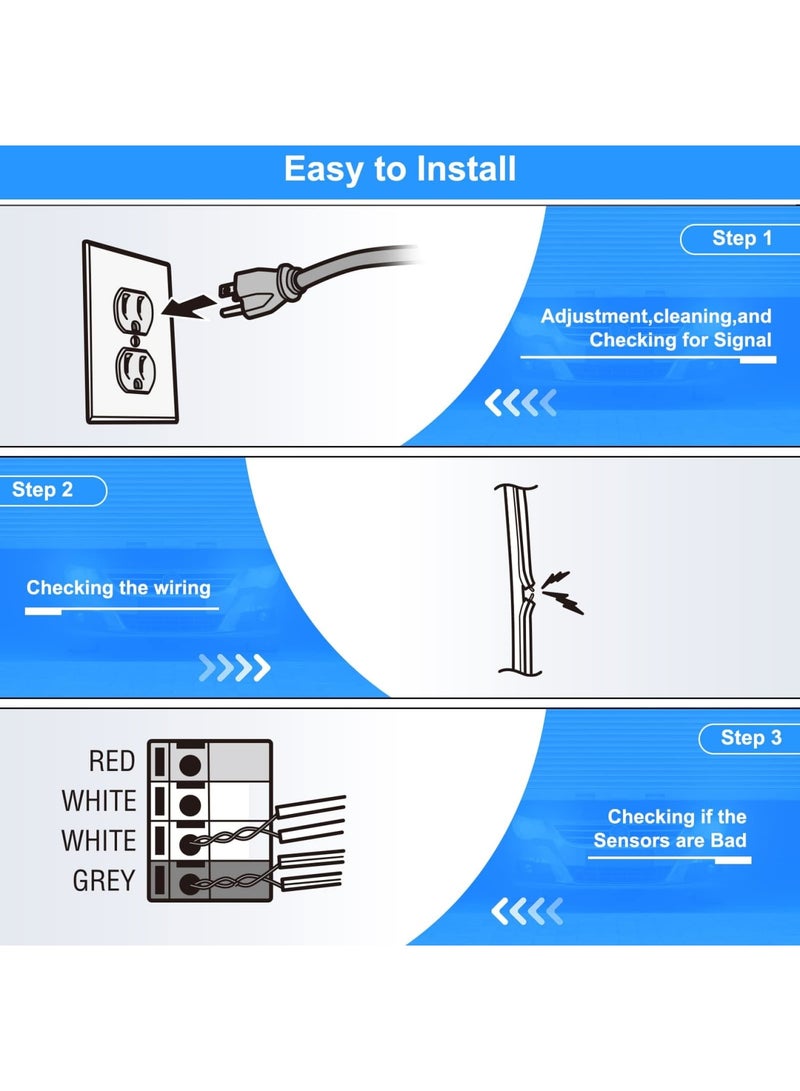 Easy to Install

Step 1

Adjustment,cleaning,and Checking for Signal

Step 2

Checking the wiring

RED
WHITE
WHITE
GREY

Step 3

Checking if the Sensors are Bad