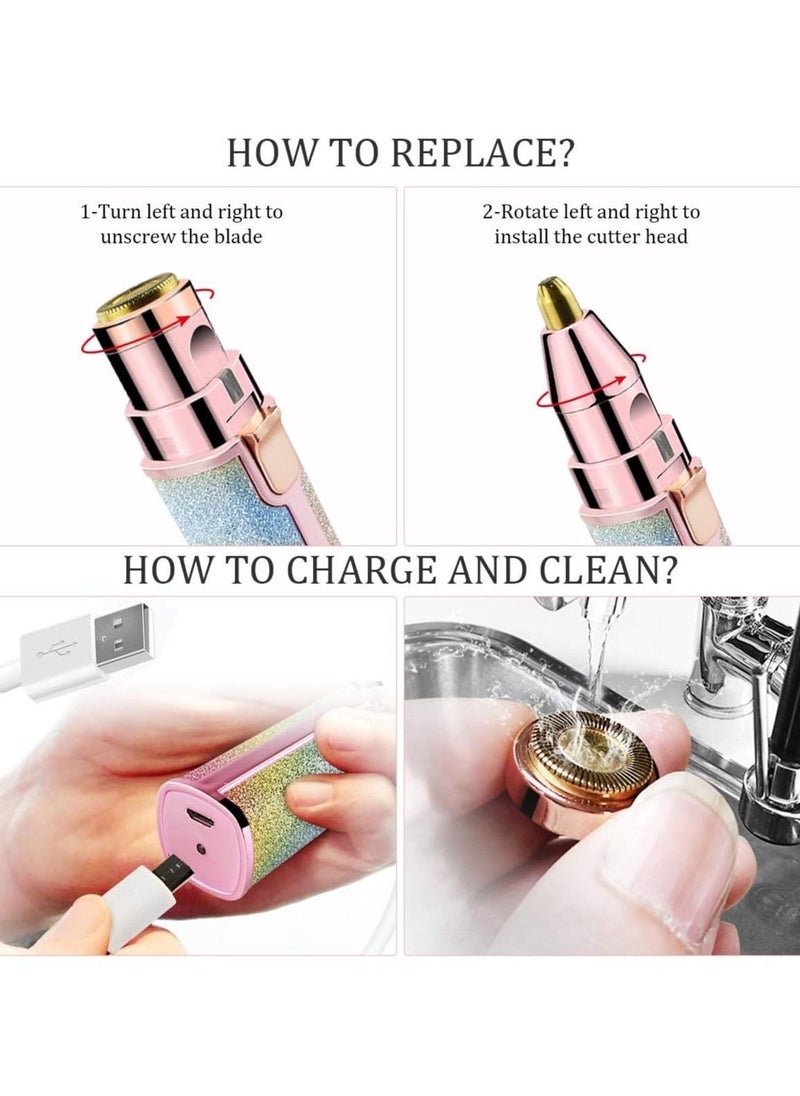 HOW TO REPLACE?

1-Turn left and right to unscrew the blade

2-Rotate left and right to install the cutter head

HOW TO CHARGE AND CLEAN?