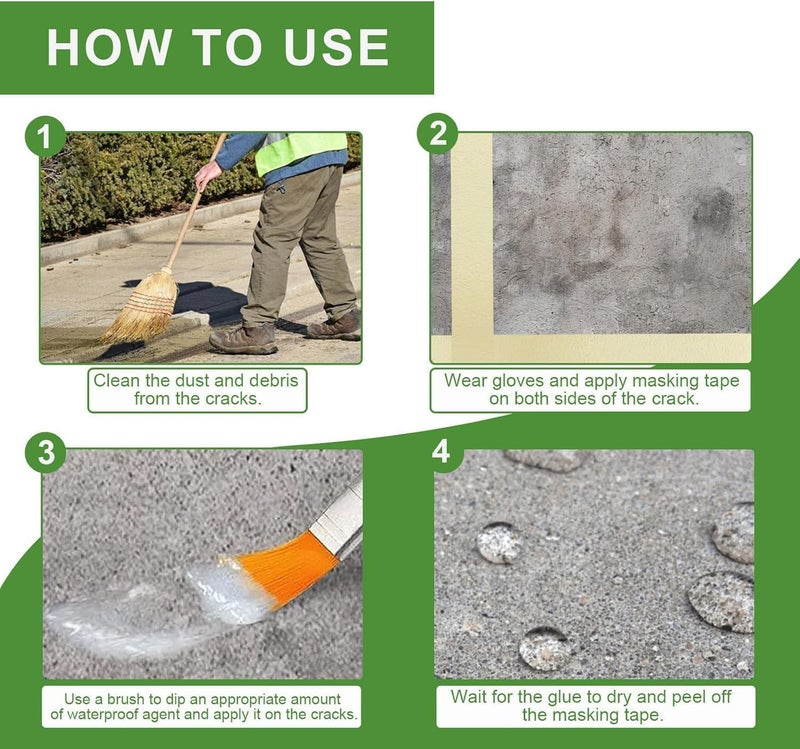 HOW TO USE

1

Clean the dust and debris from the cracks.

2

Wear gloves and apply masking tape on both sides of the crack.

3

Use a brush to dip an appropriate amount of waterproof agent and apply it on the cracks.

4

Wait for the glue to dry and peel off the masking tape.