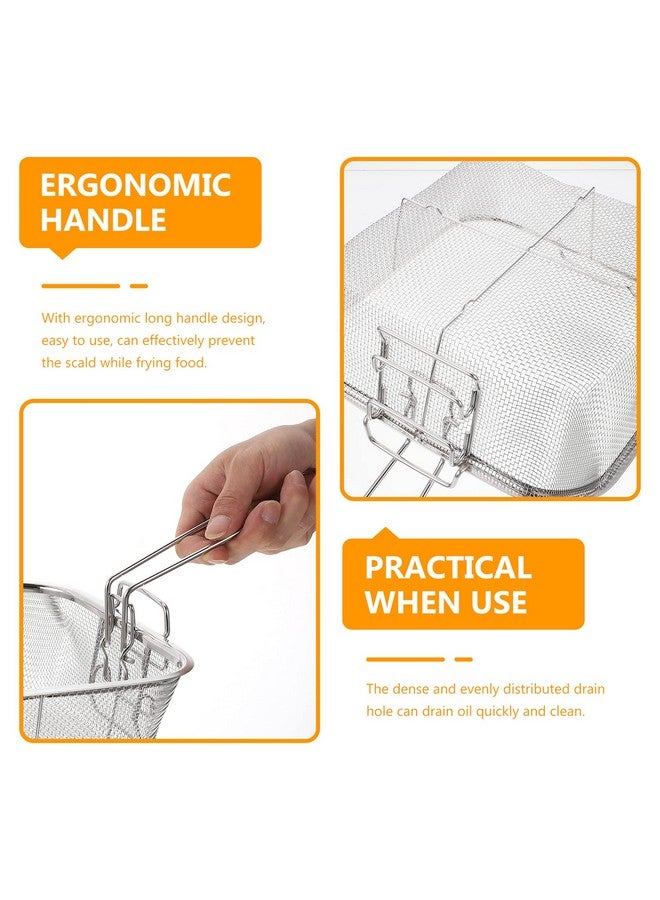 ERGONOMIC HANDLE

With ergonomic long handle design, easy to use, can effectively prevent the scald while frying food.

PRACTICAL WHEN USE

The dense and evenly distributed drain hole can drain oil quickly and clean.