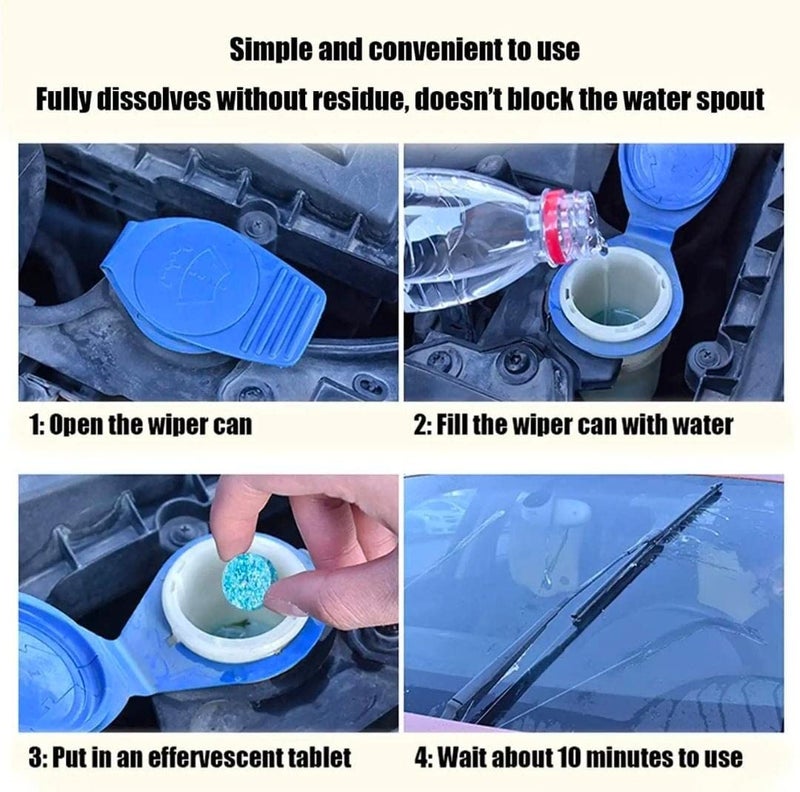 Simple and convenient to use

Fully dissolves without residue, doesn't block the water spout

1: Open the wiper can

2: Fill the wiper can with water

3: Put in an effervescent tablet

4: Wait about 10 minutes to use