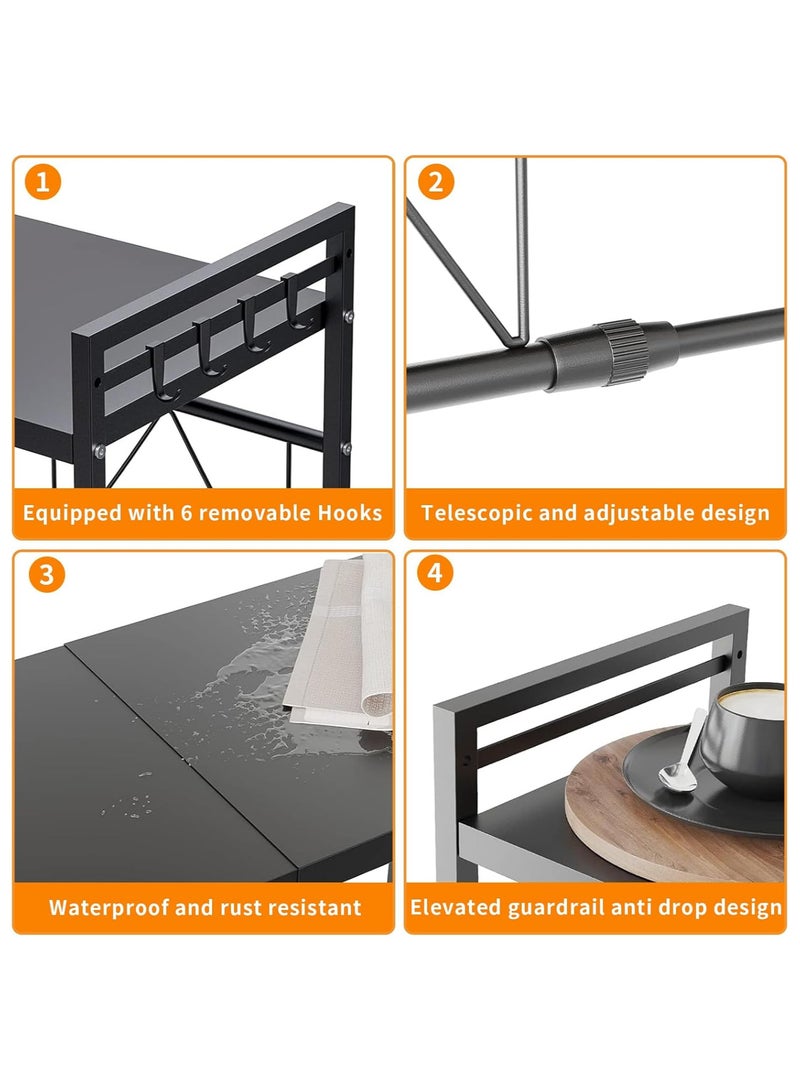 1

Equipped with 6 removable Hooks

2

Telescopic and adjustable design

3

Waterproof and rust resistant

4

Elevated guardrail anti drop design