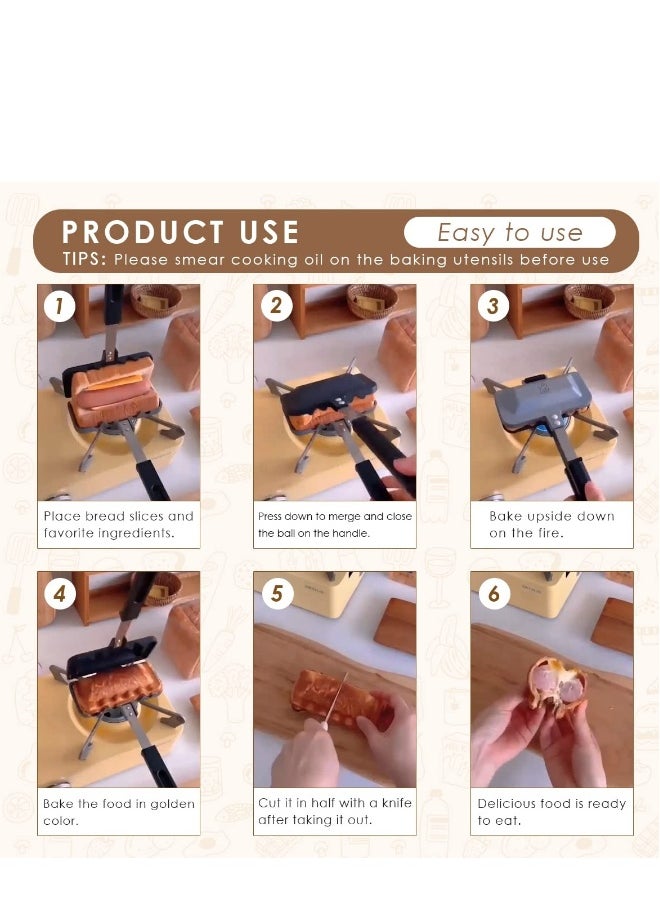 PRODUCT USE

Easy to use

TIPS: Please smear cooking oil on the baking utensils before use

1

Place bread slices and favorite ingredients.

2

Press down to merge and close the ball on the handle.

3

Bake upside down on the fire.

4

Bake the food in golden color.

5

Cut it in half with a knife after taking it out.

6

Delicious food is ready to eat.