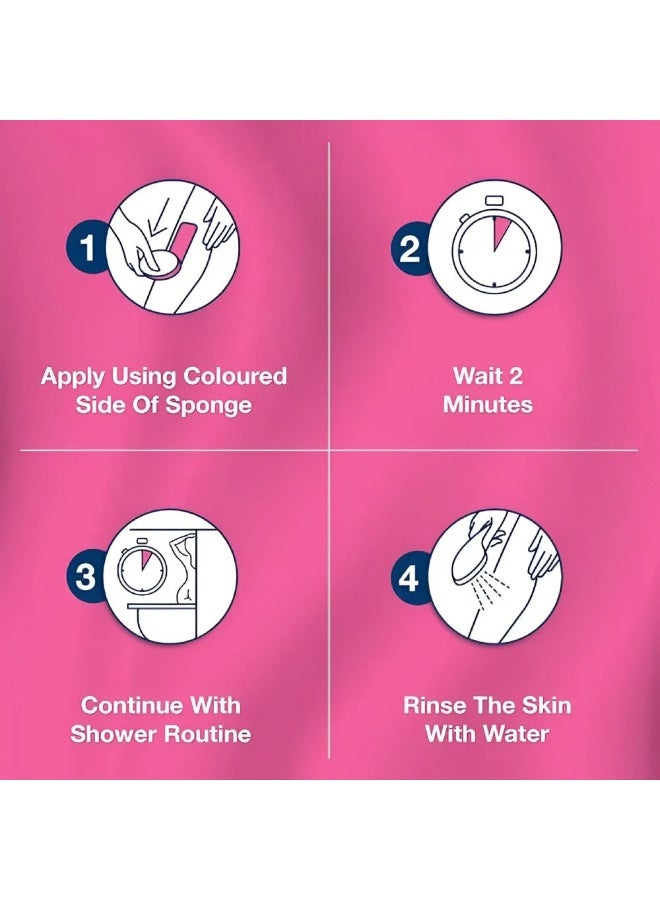 1

Apply Using Coloured Side Of Sponge

2

Wait 2 Minutes

3

Continue With Shower Routine

4

Rinse The Skin With Water